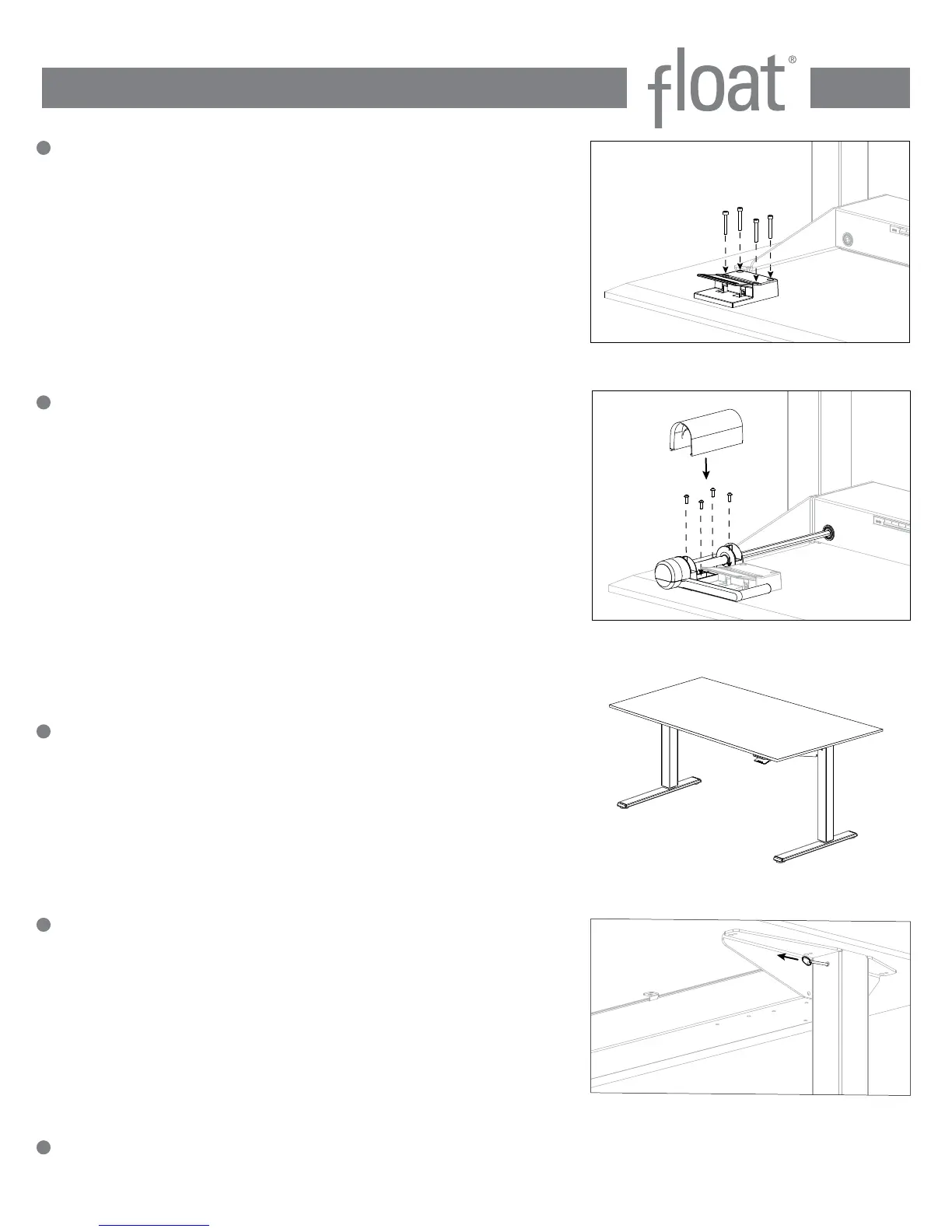 float®