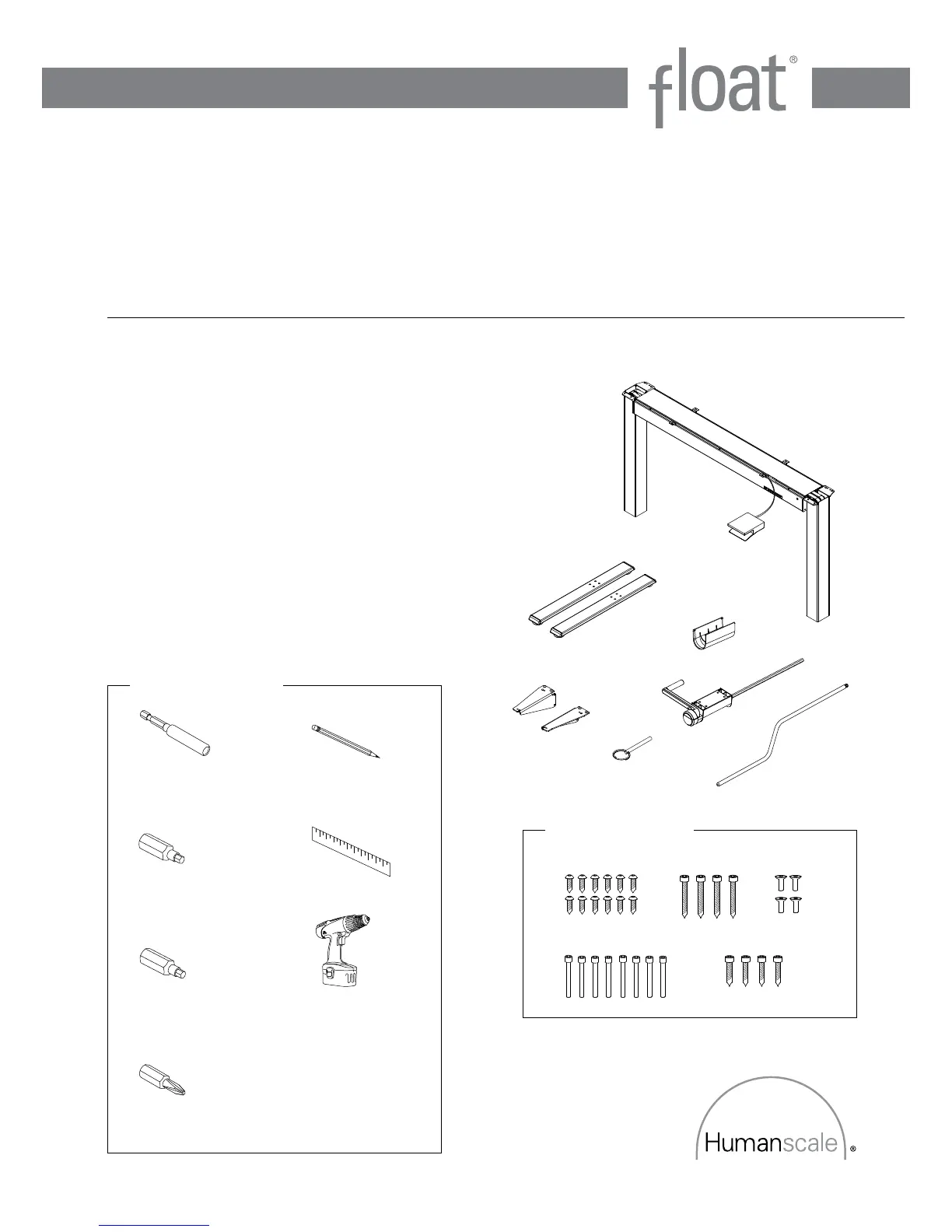 float®

Humanscale®