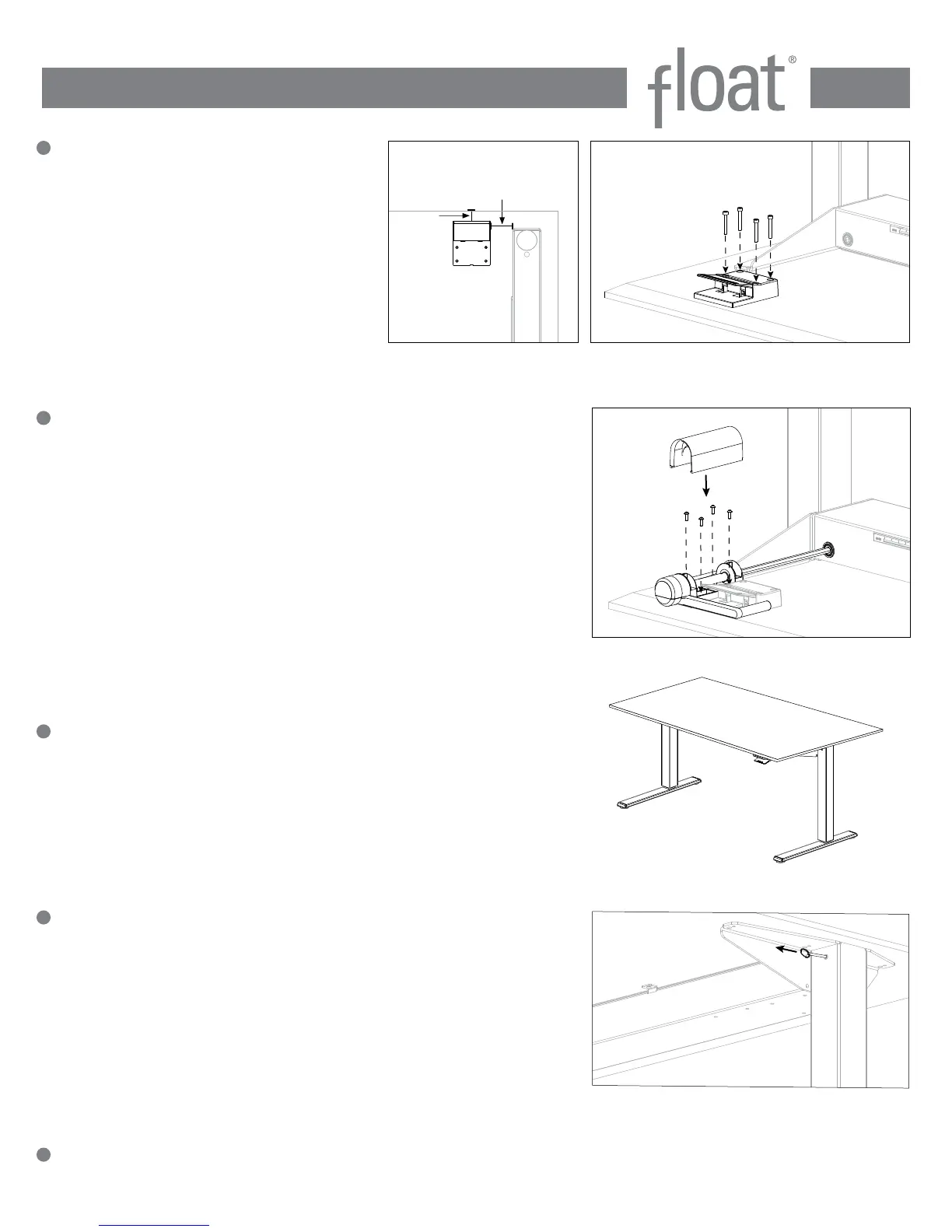 float®