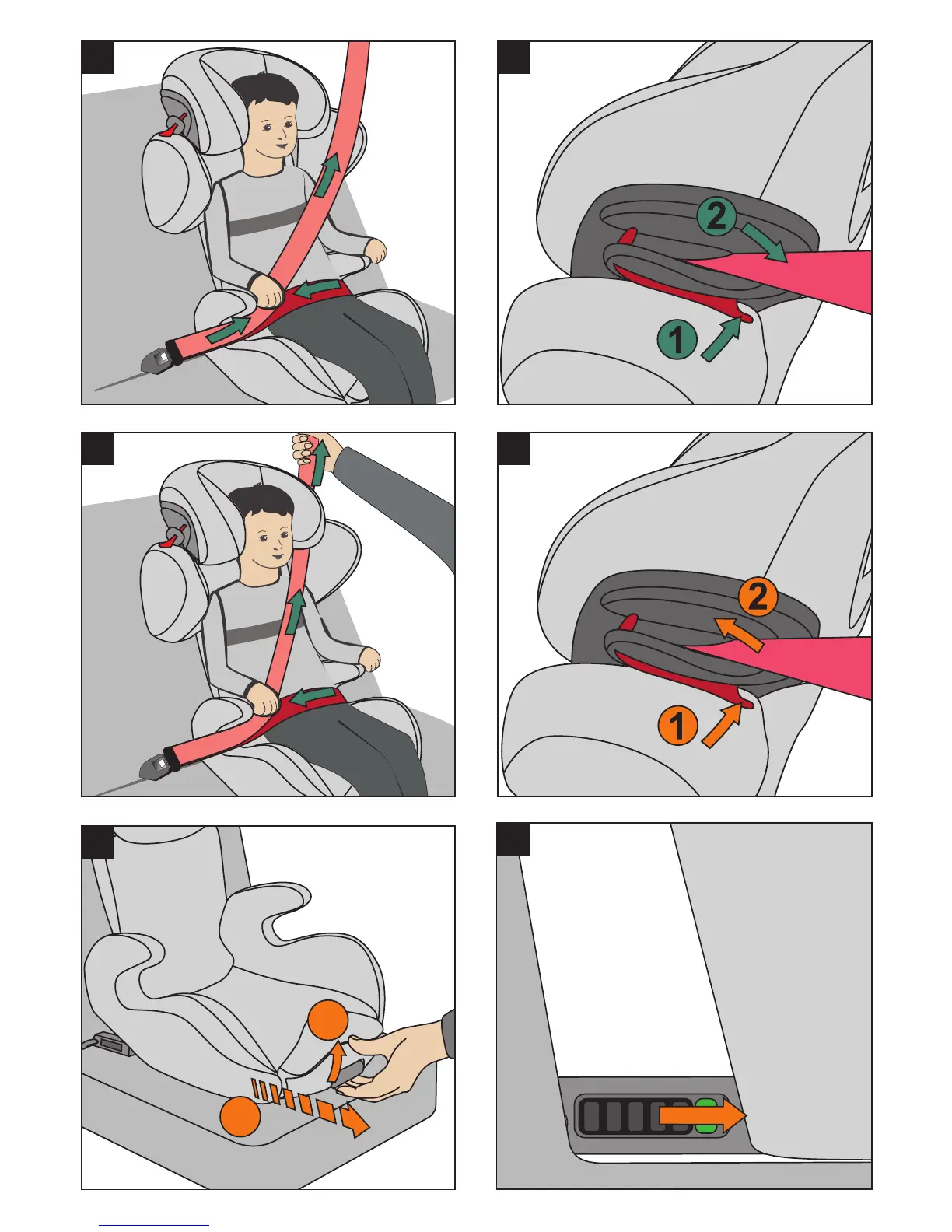 2
1

2
1