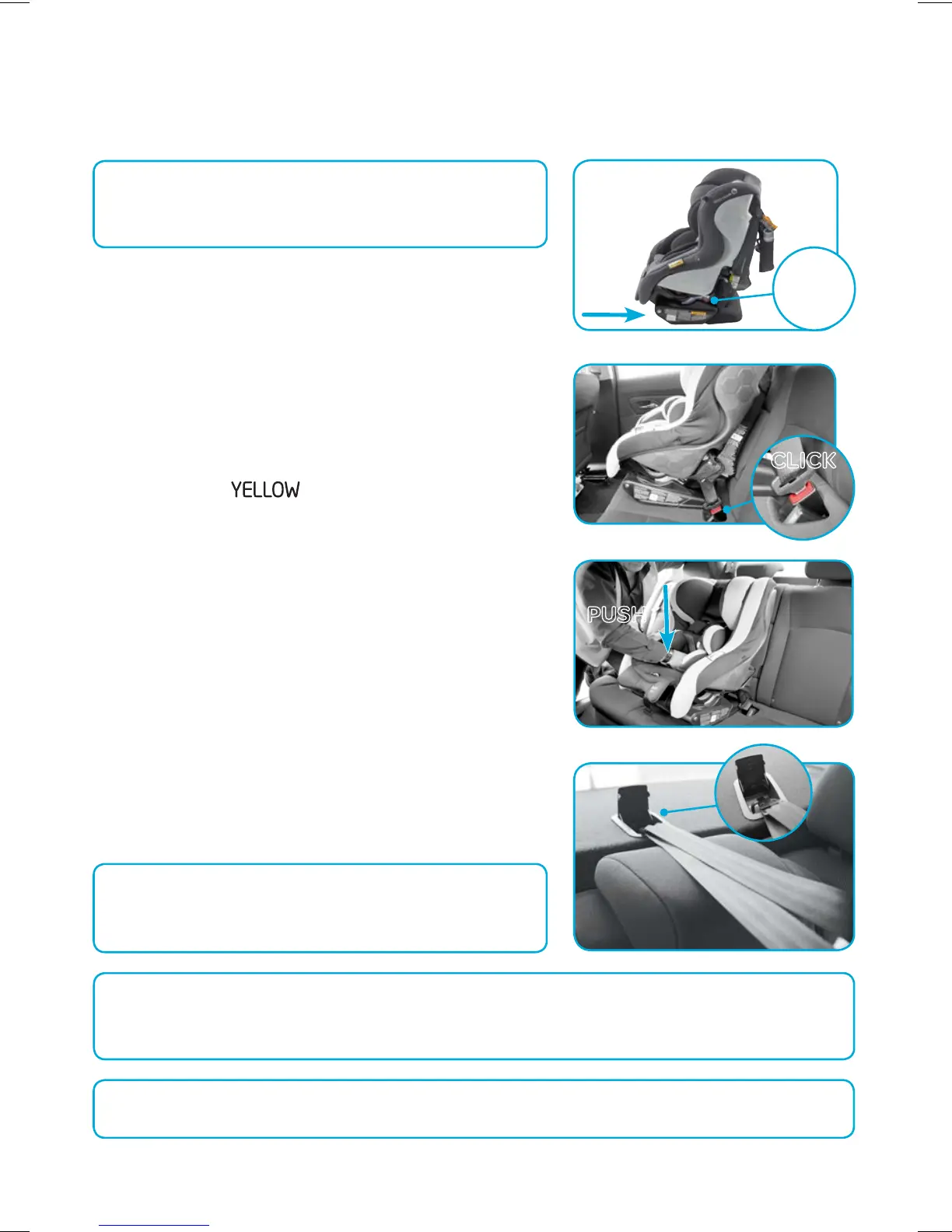 YELLOW

CLICK

PUSH