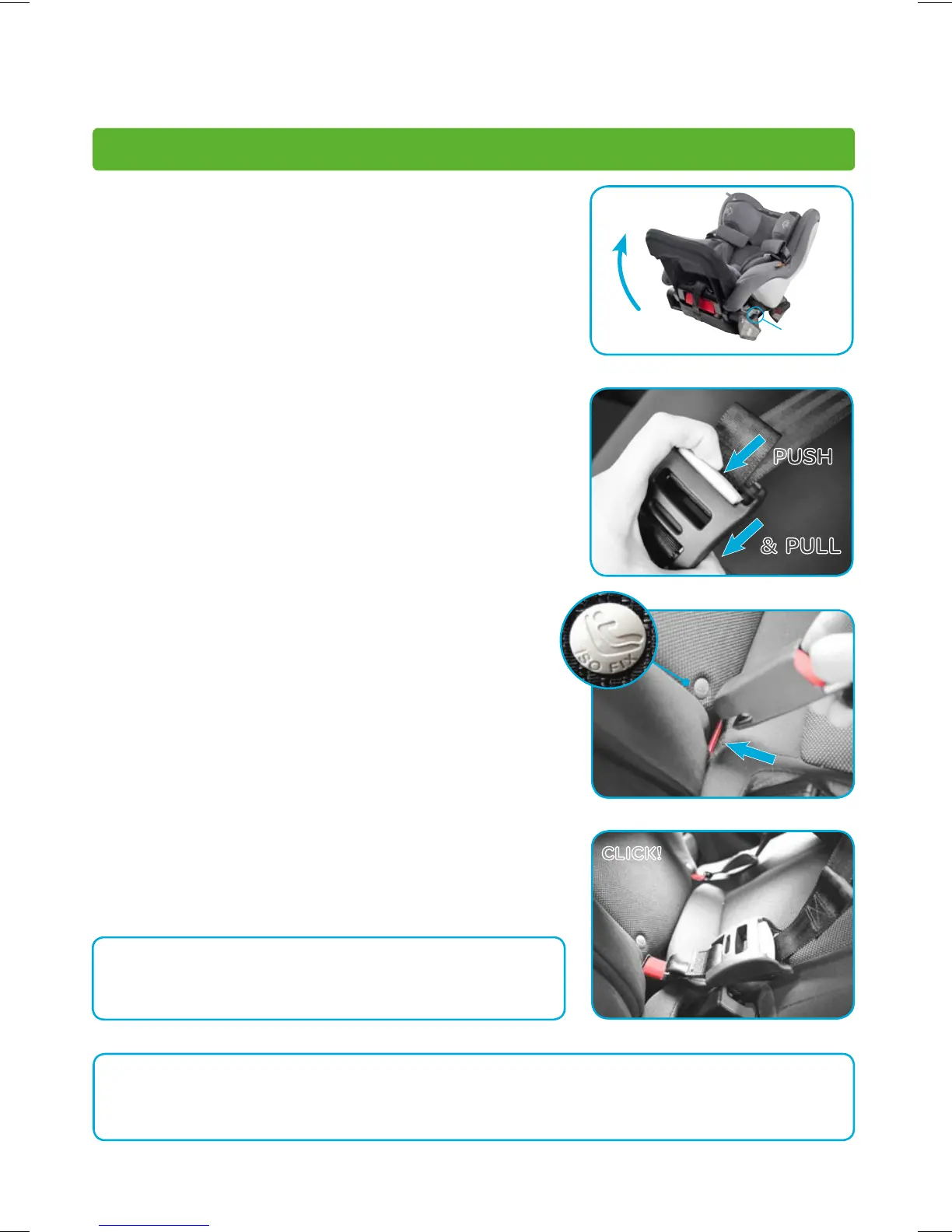 PUSH

& PULL

ISO FIX

CLICK!