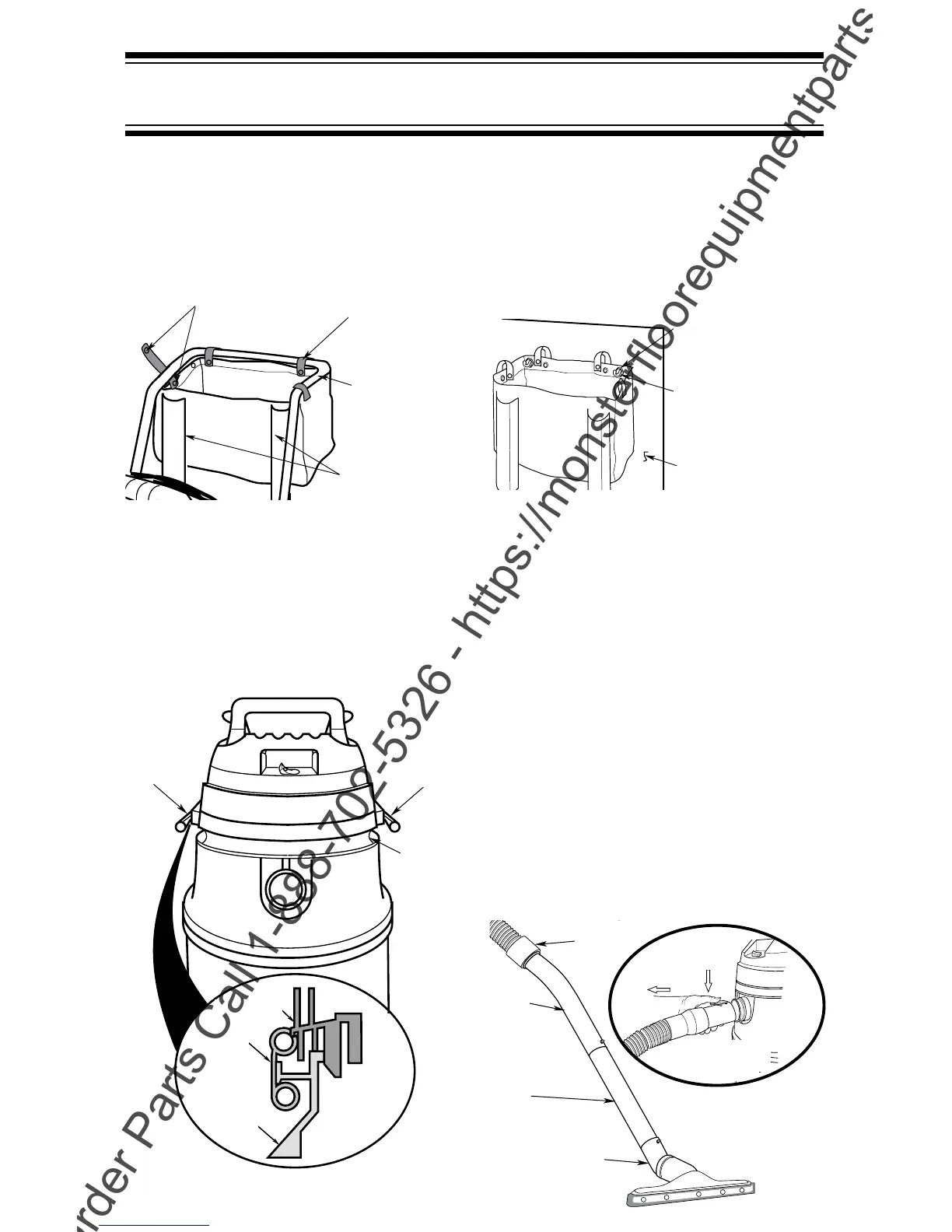 rder Parts Call 1-888-702-5326 - https://monsterfloorequipmentparts