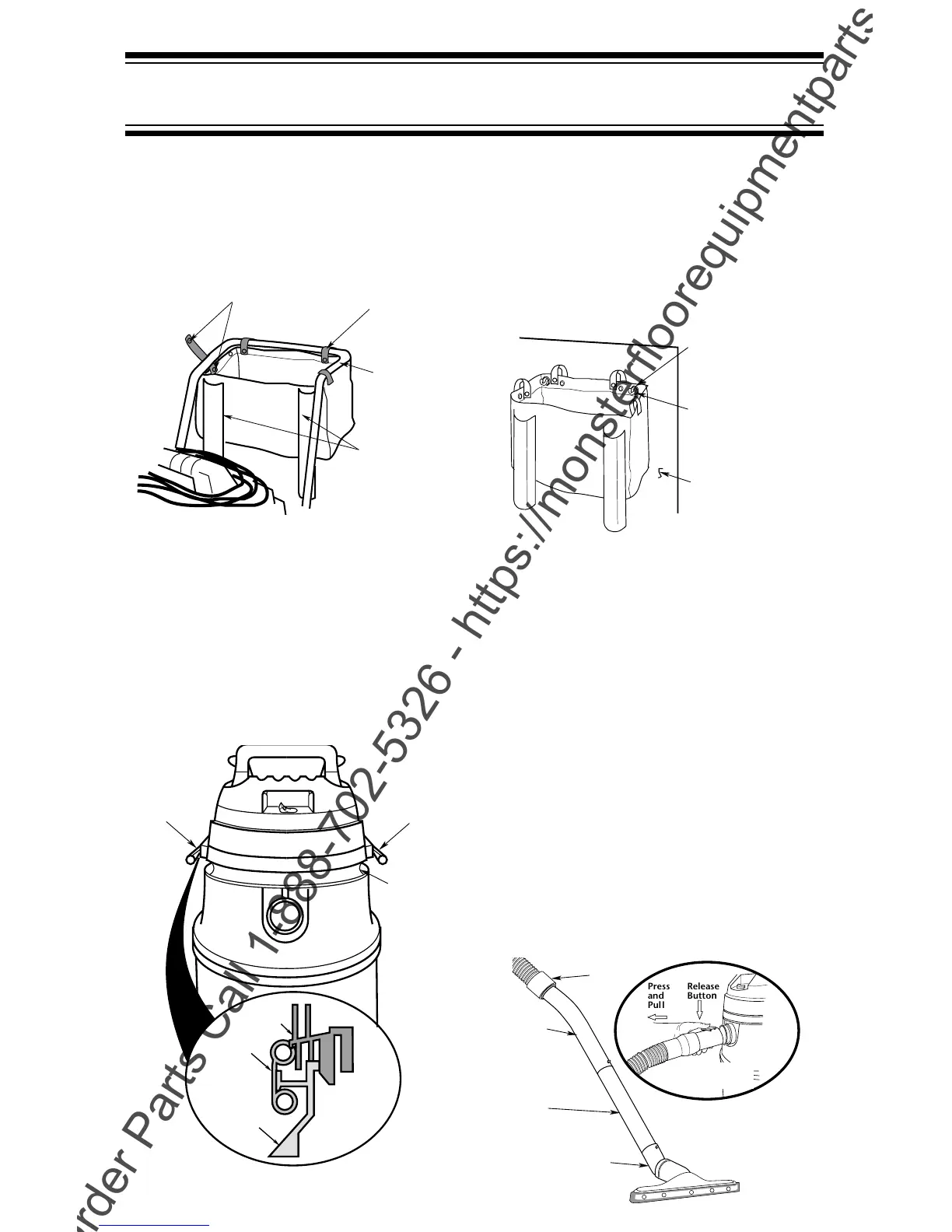 Press and Pull

Release Button

rder Parts Call 1-888-702-5326 - https://monsterfloorequipmentparts