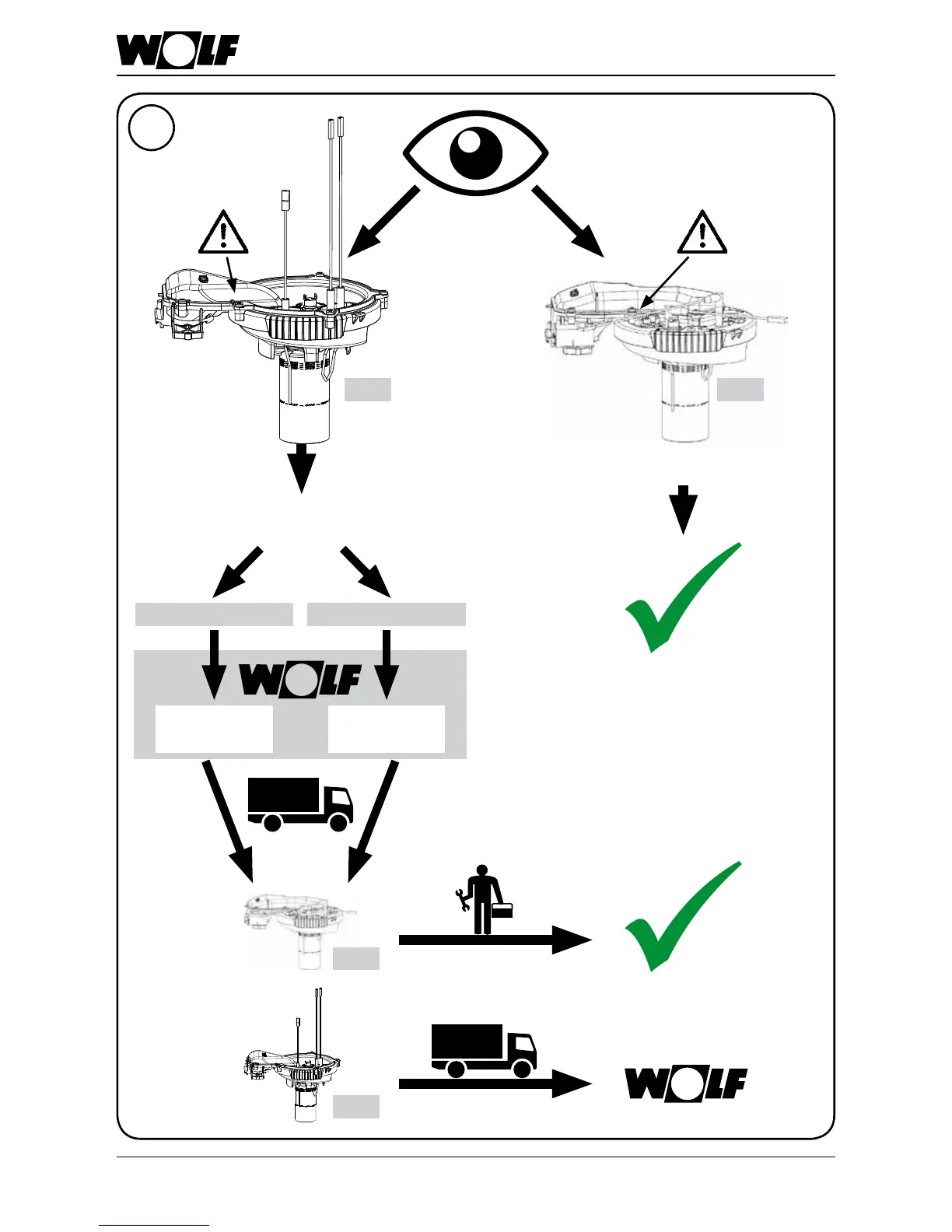 WOLF

WOLF

WOLF