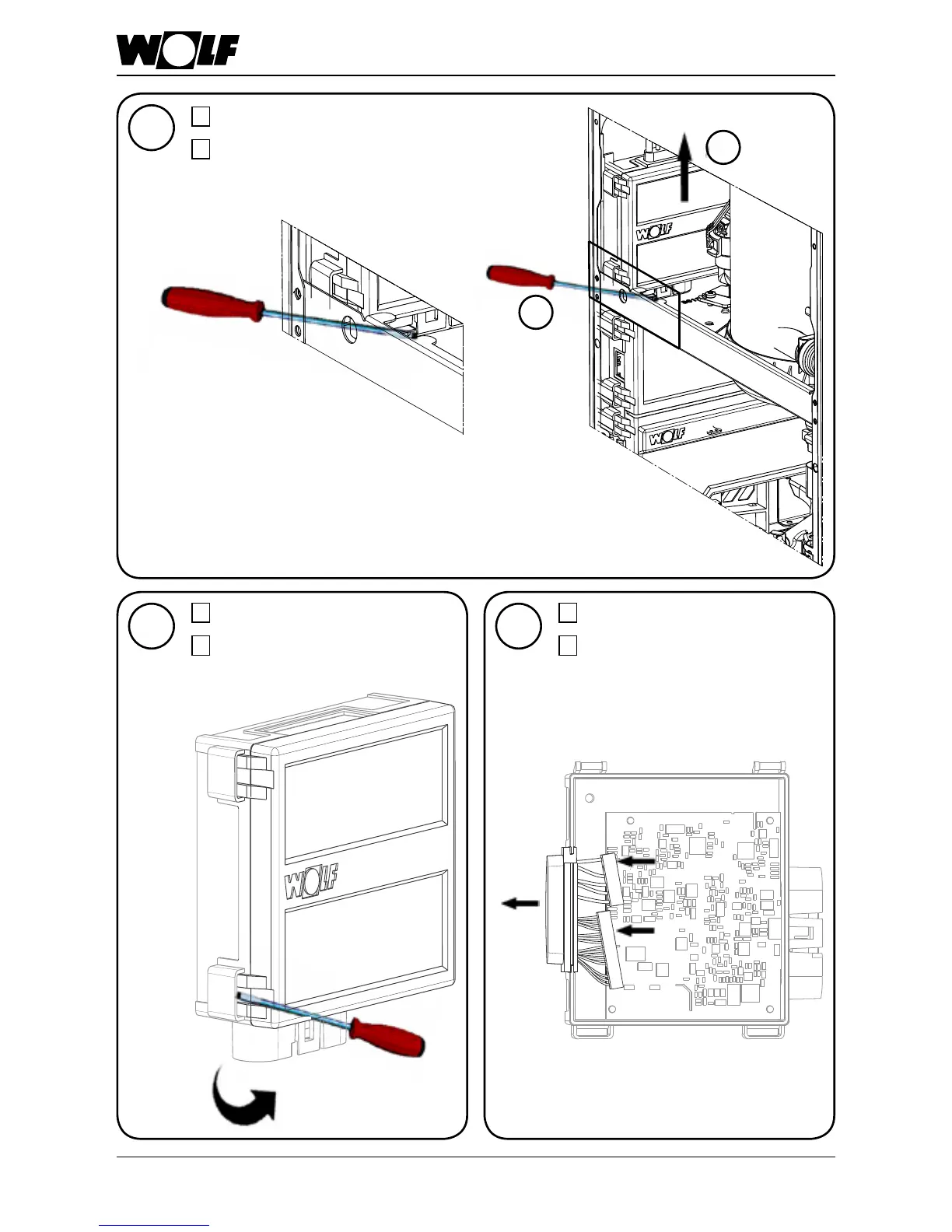 WOLF

WOLF

WOLF

WOLF