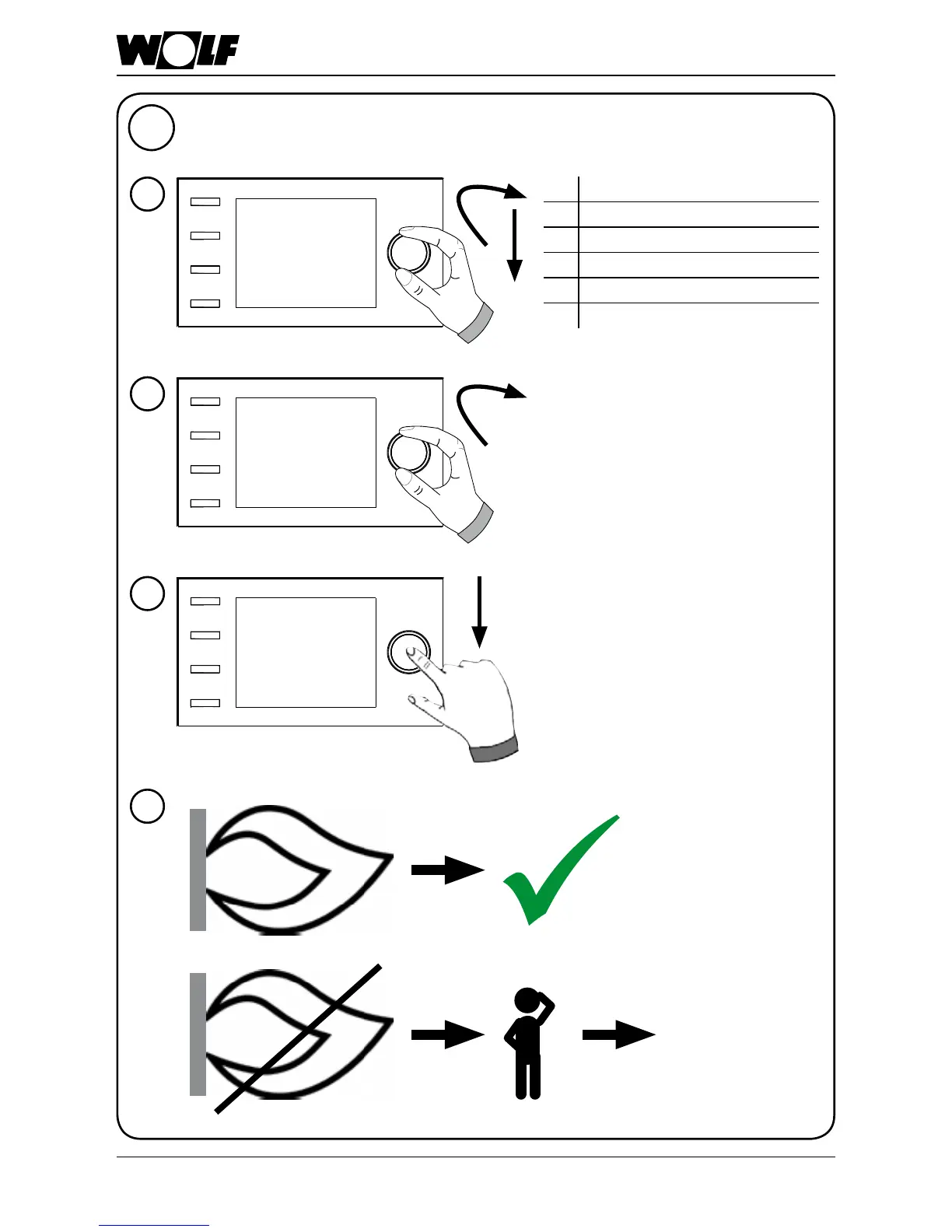 WOLF