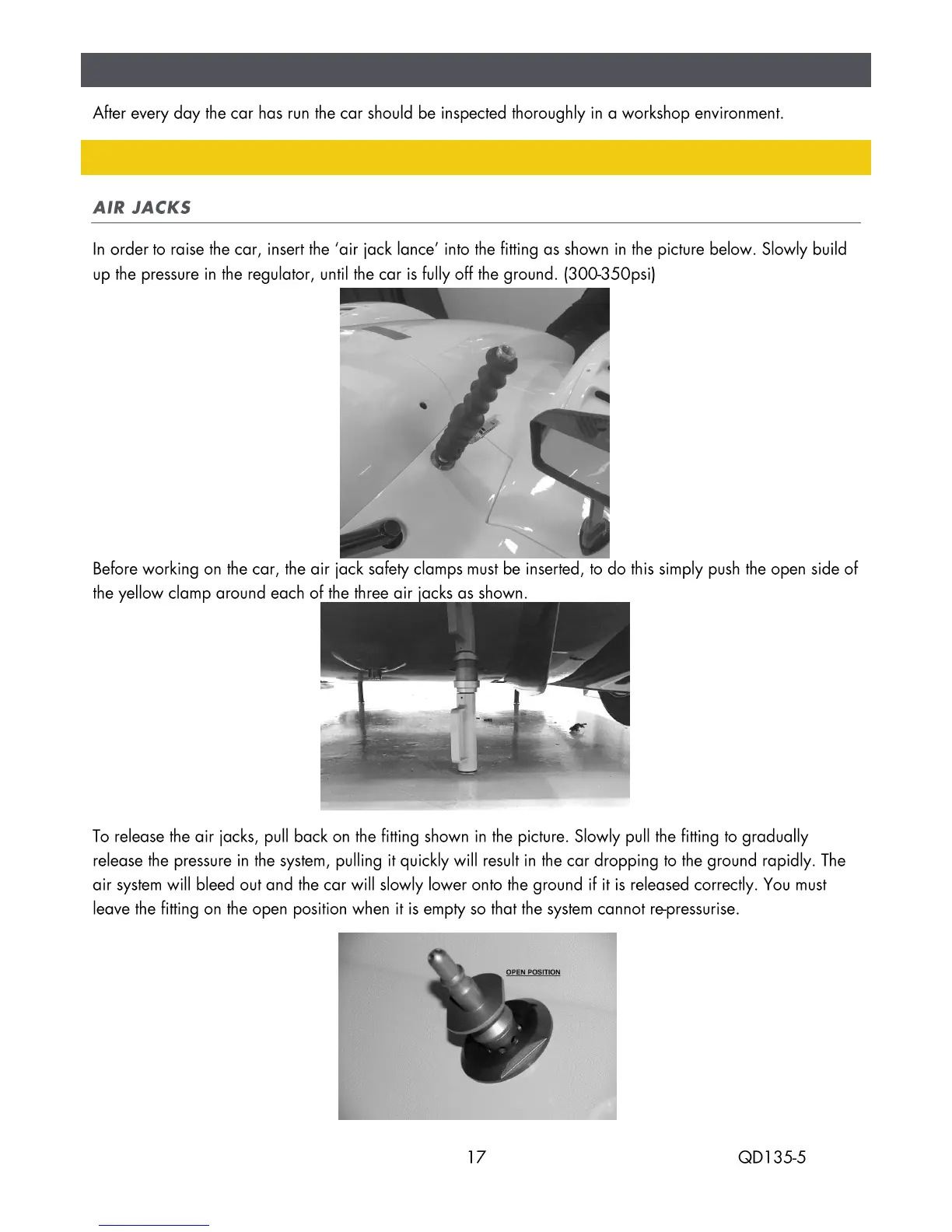 After every day the car has run the car should be inspected thoroughly in a workshop environment.

AIR JACKS

In order to raise the car, insert the 'air jack lance' into the fitting as shown in the picture below. Slowly build up the pressure in the regulator, until the car is fully off the ground. (300-350psi)

Before working on the car, the air jack safety clamps must be inserted, to do this simply push the open side of the yellow clamp around each of the three air jacks as shown.

To release the air jacks, pull back on the fitting shown in the picture. Slowly pull the fitting to gradually release the pressure in the system, pulling it quickly will result in the car dropping to the ground rapidly. The air system will bleed out and the car will slowly lower onto the ground if it is released correctly. You must leave the fitting on the open position when it is empty so that the system cannot re-pressurise.

OPEN POSITION

17

QD135-5