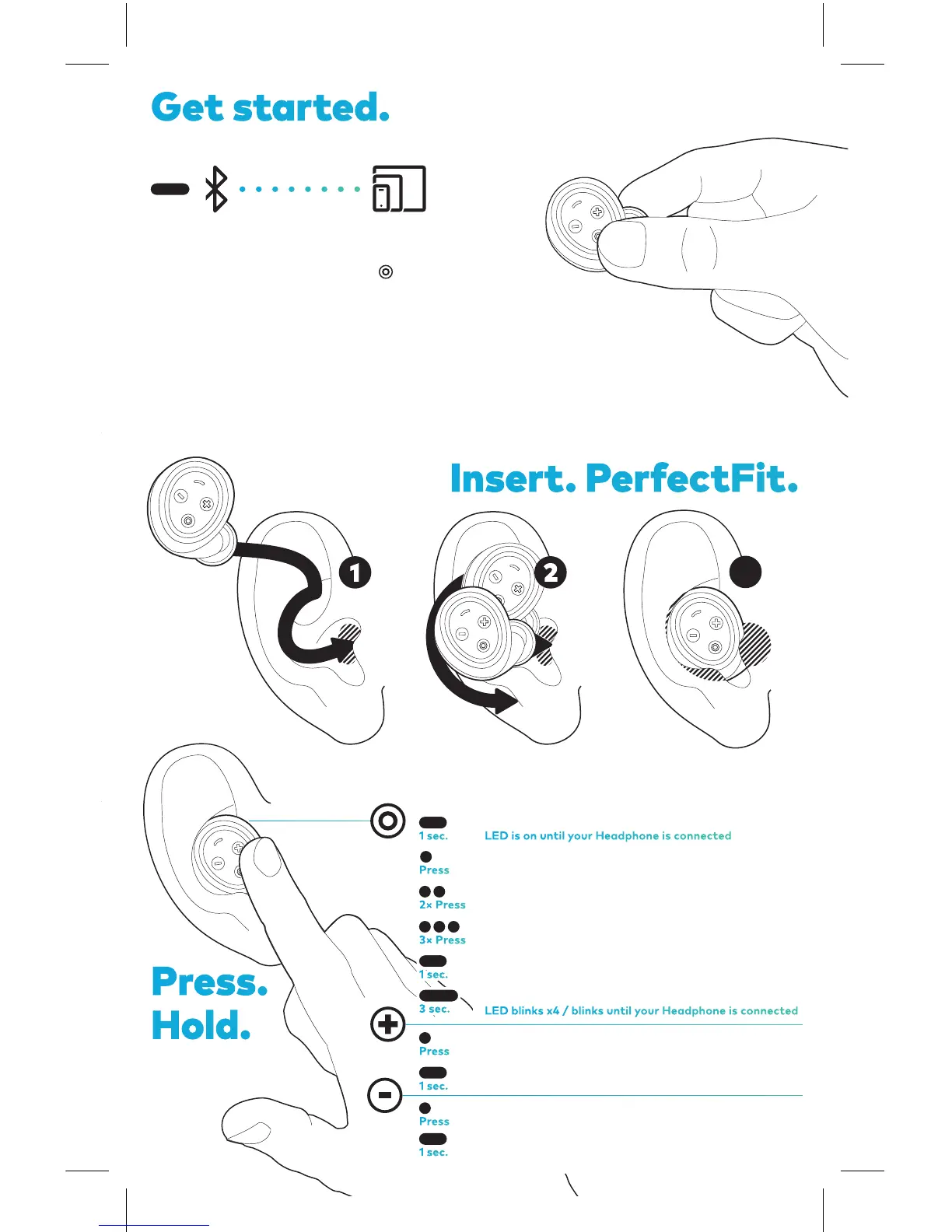 Get started.

Insert. PerfectFit.

1

2

Press.
Hold.

1 sec.

LED is on until your Headphone is connected

Press

2× Press

3× Press

1 sec.

3 sec.

LED blinks x4 / blinks until your Headphone is connected

Press

1 sec.

Press

1 sec.