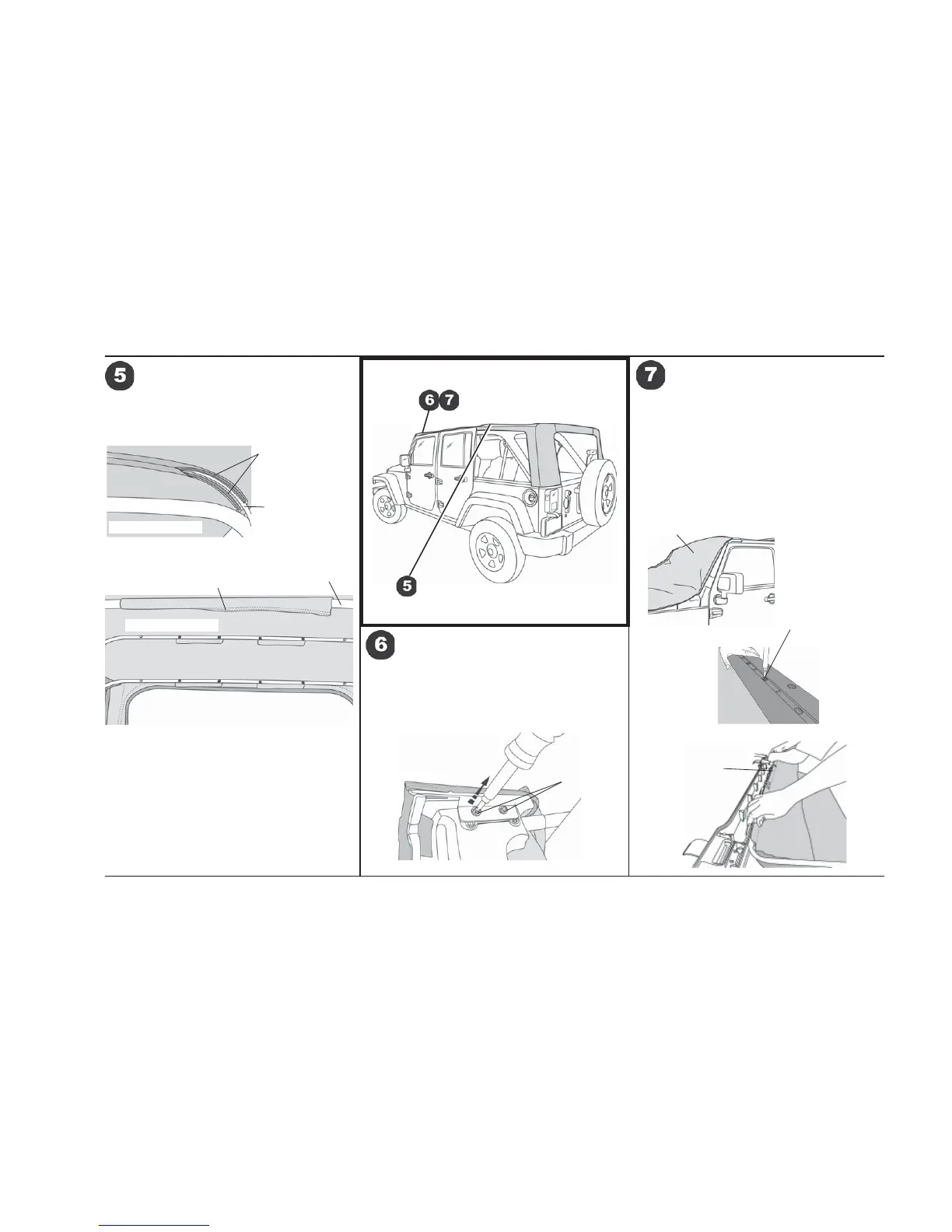 5

6 7

5

7

6