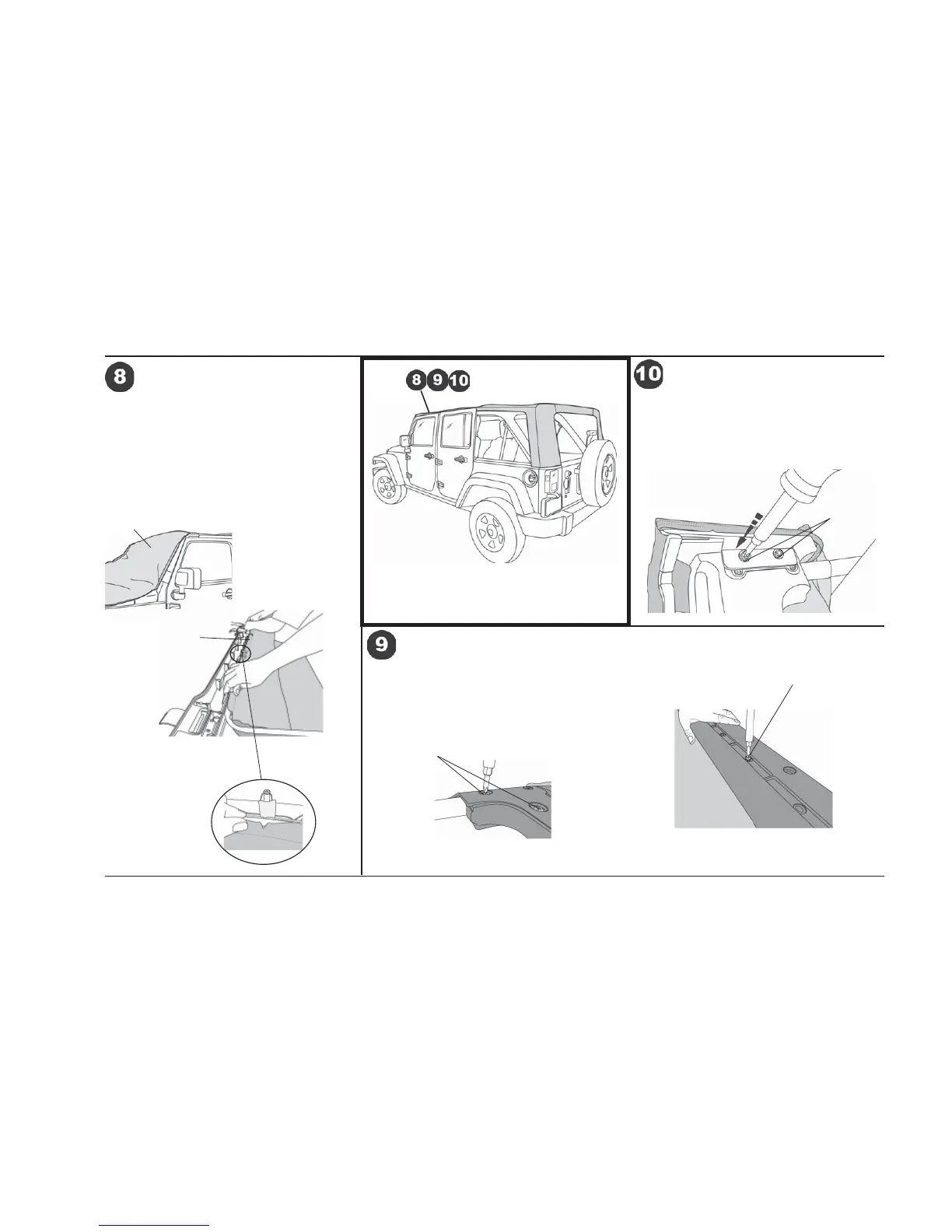 8

8 9 10

10

9