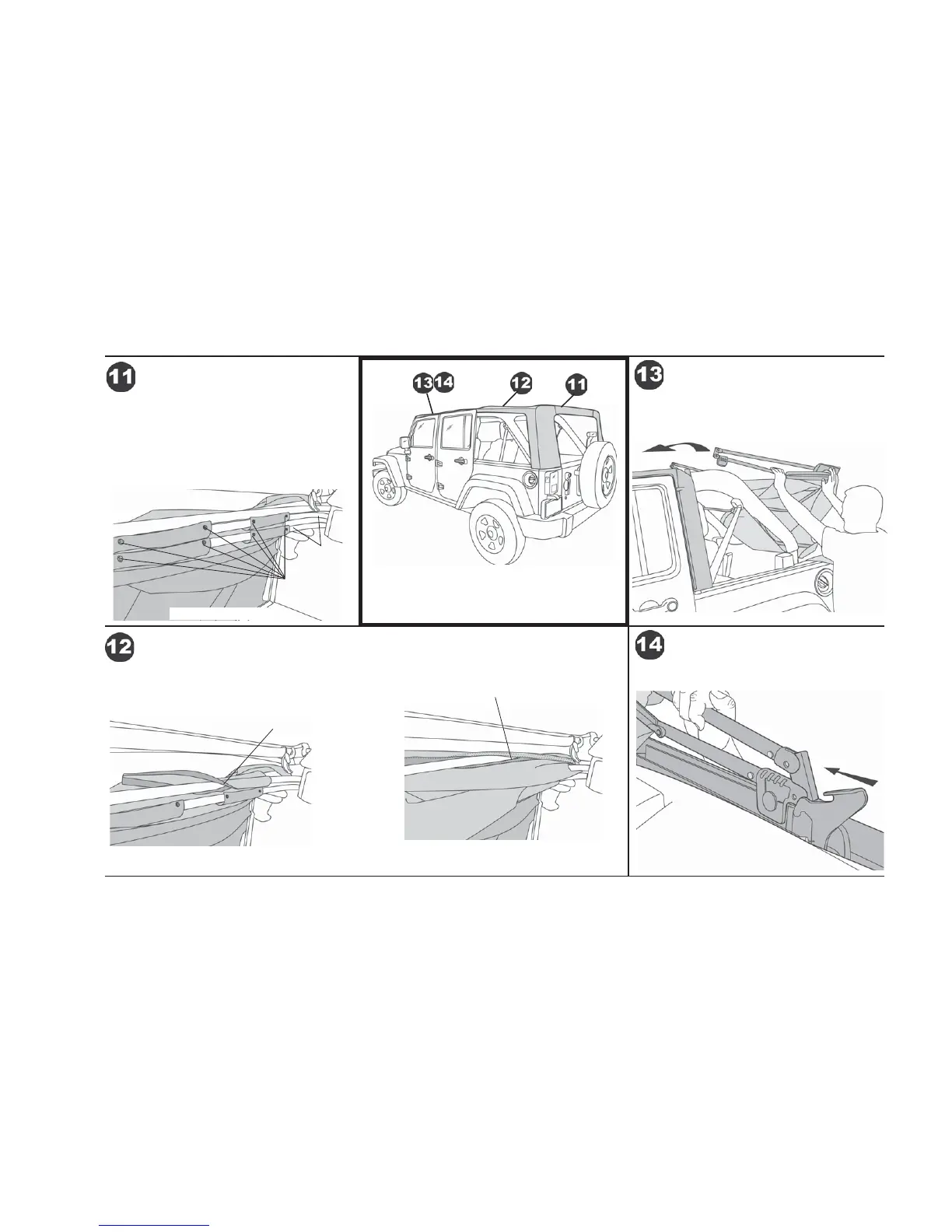 11

13 14 12 11

13

12

14