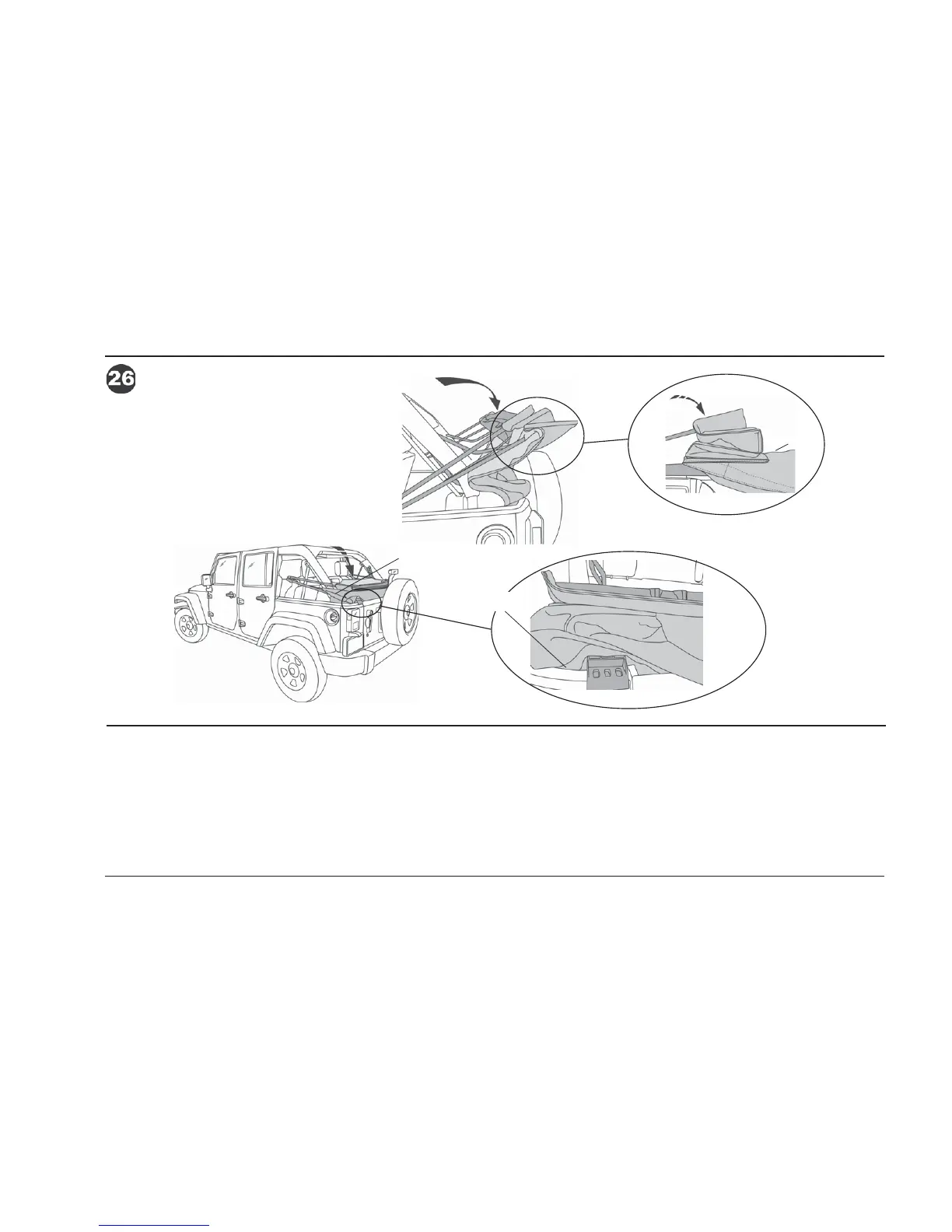 26