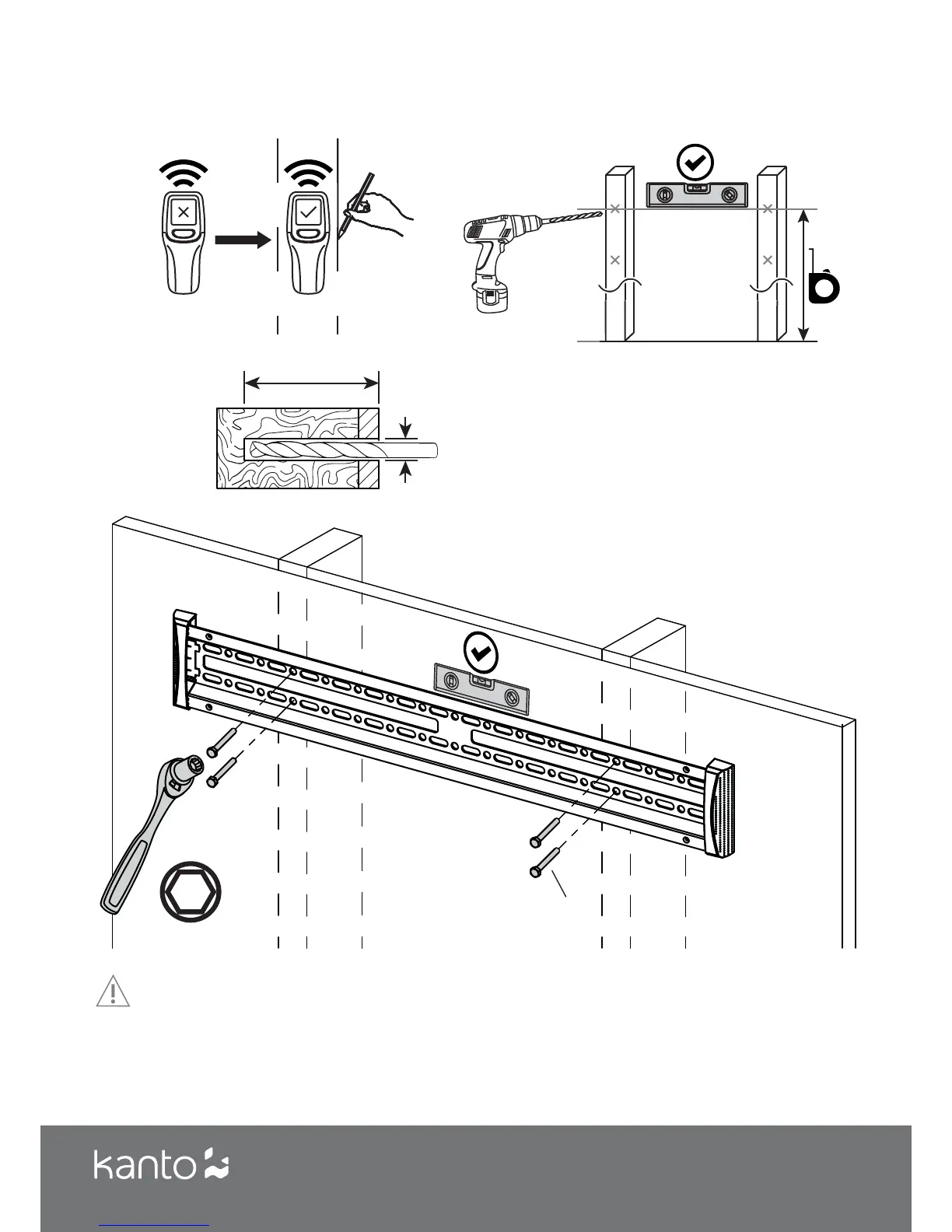 kanto