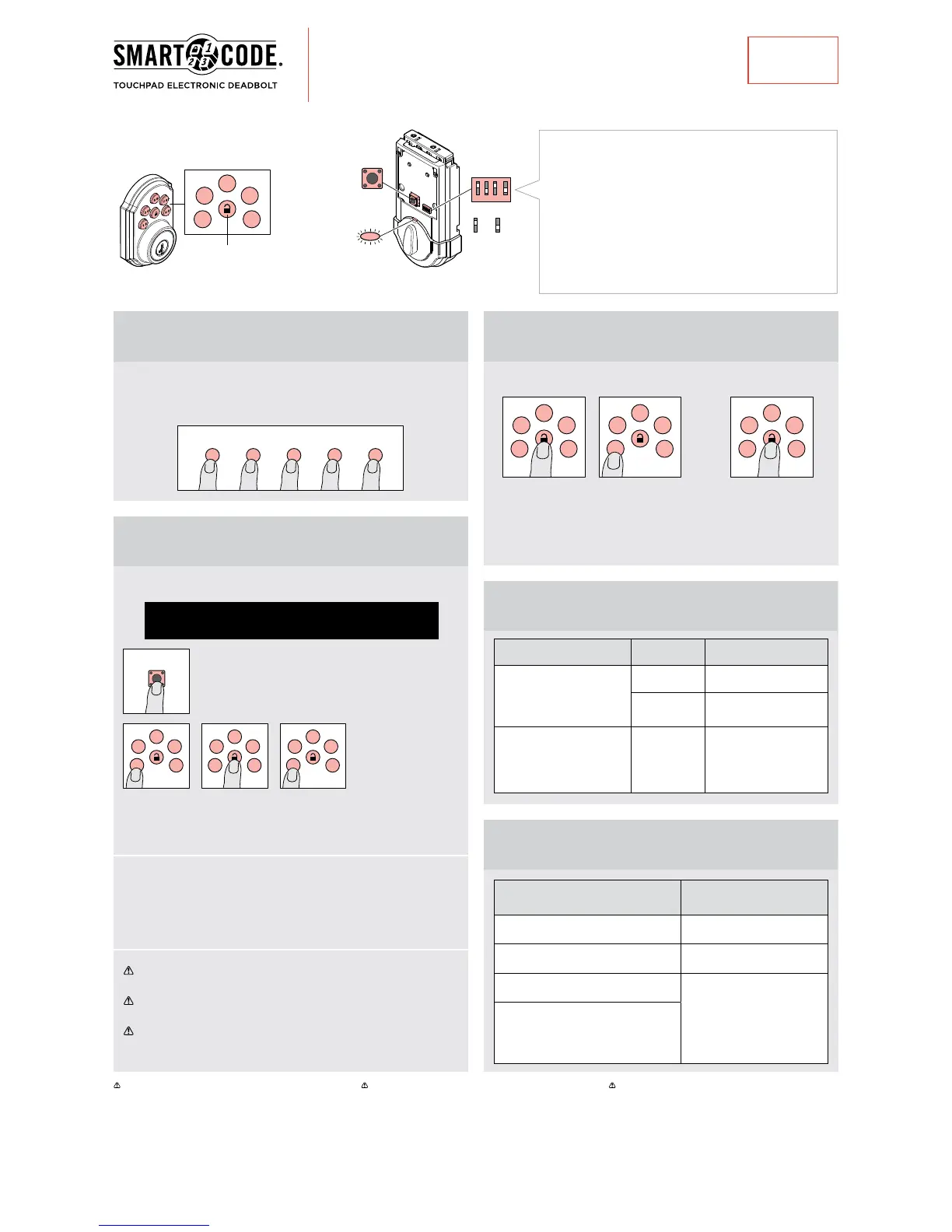 SMART CODE.
TOUCHPAD ELECTRONIC DEADBOLT