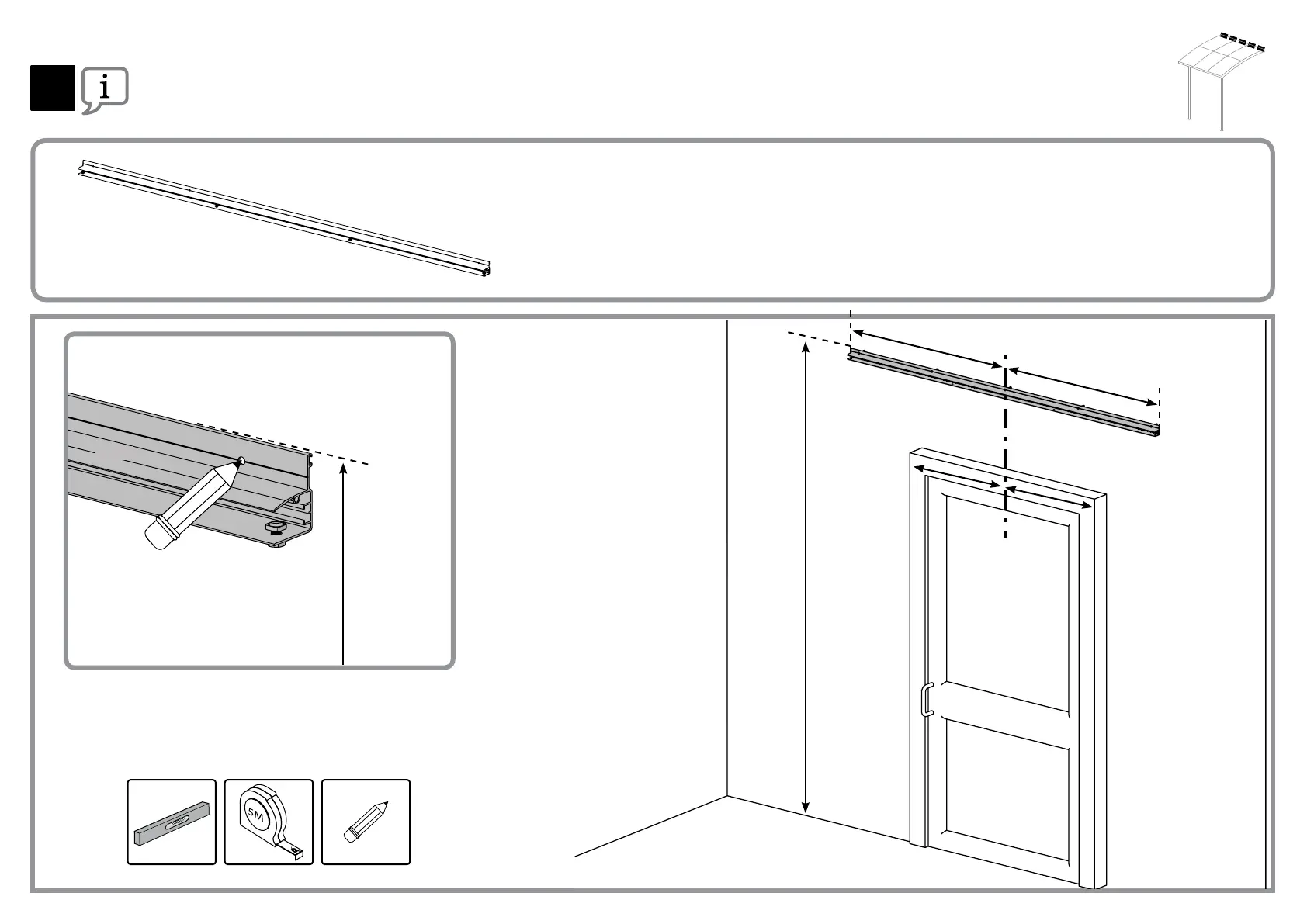 i

5M