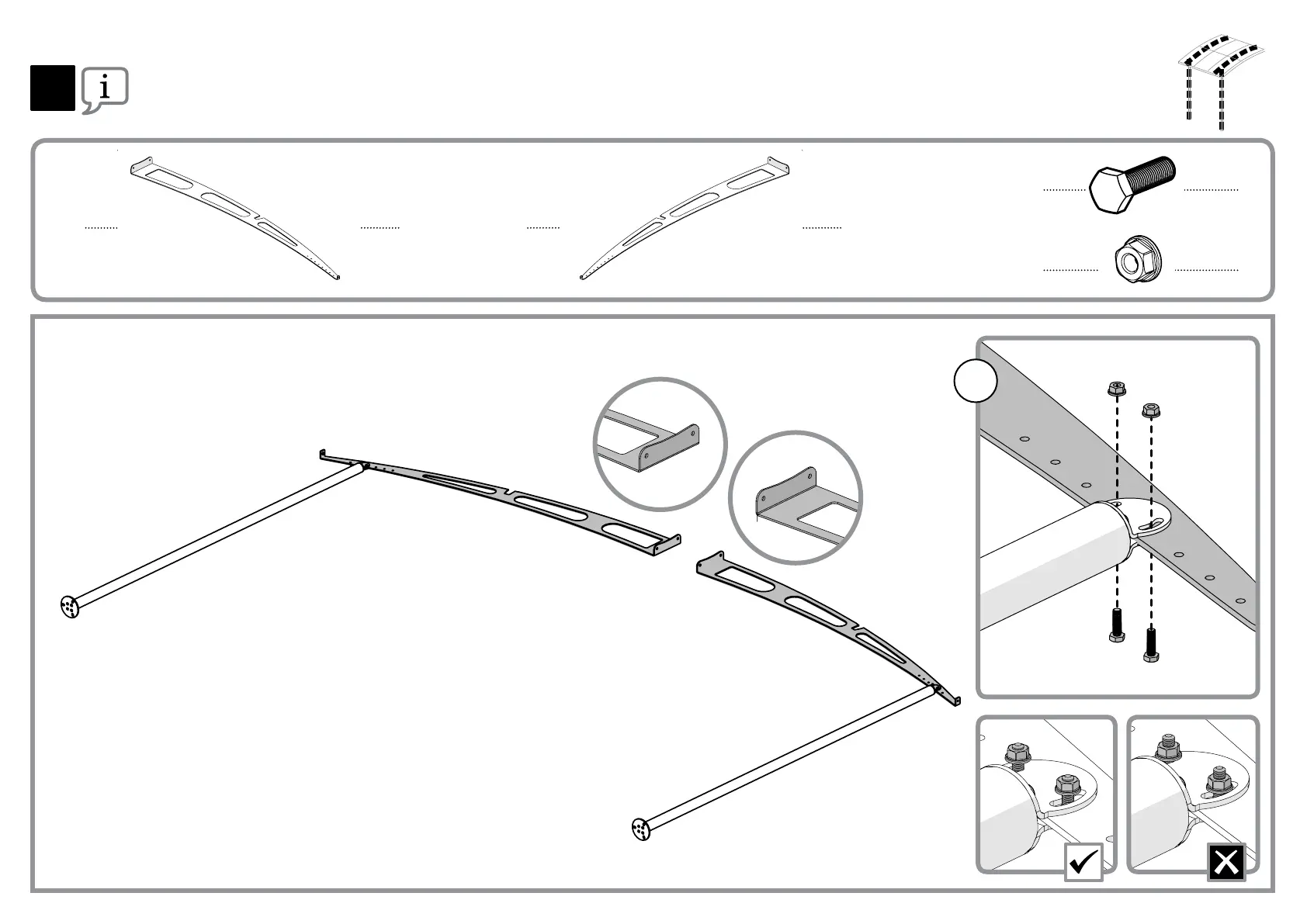 i