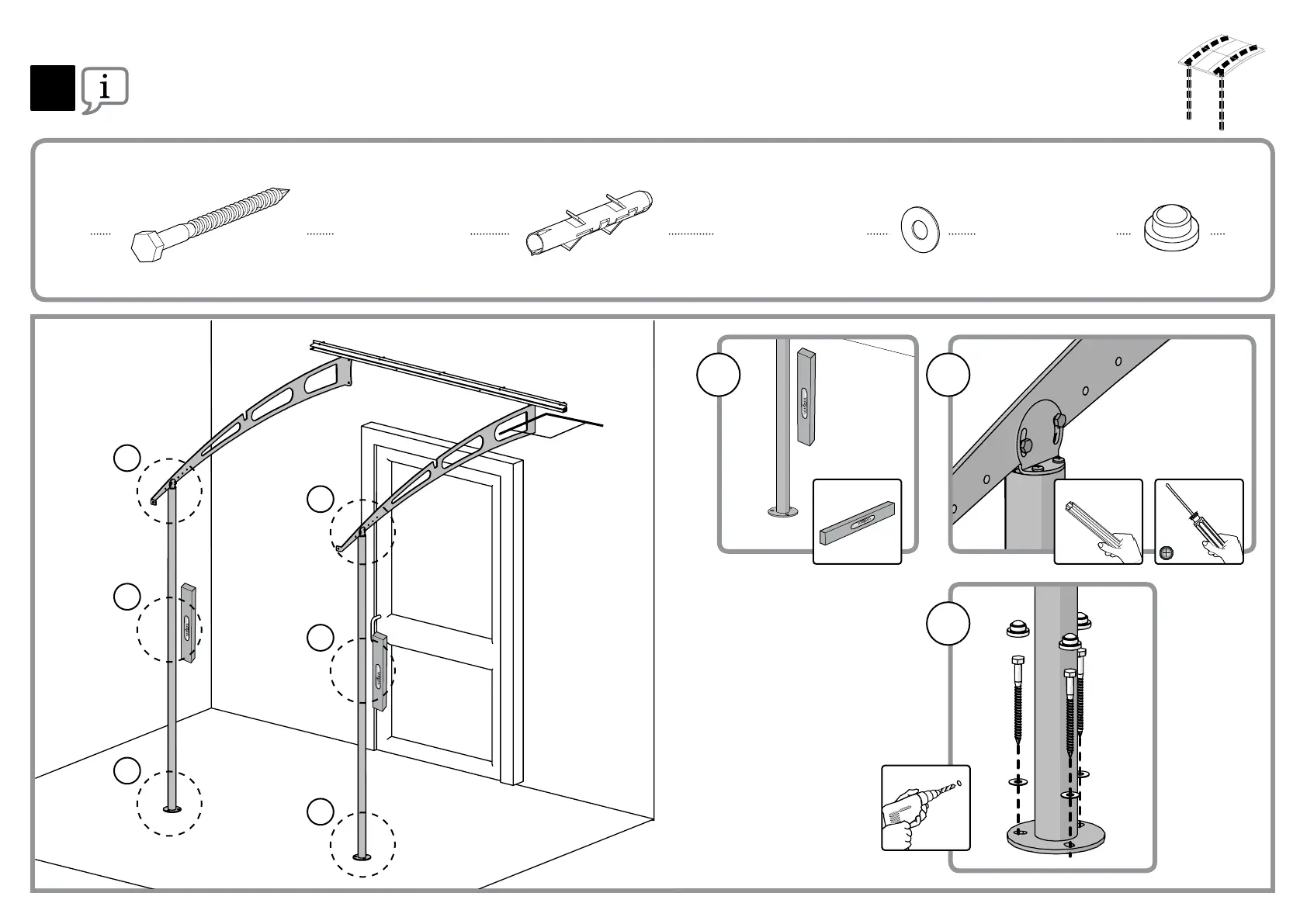 i