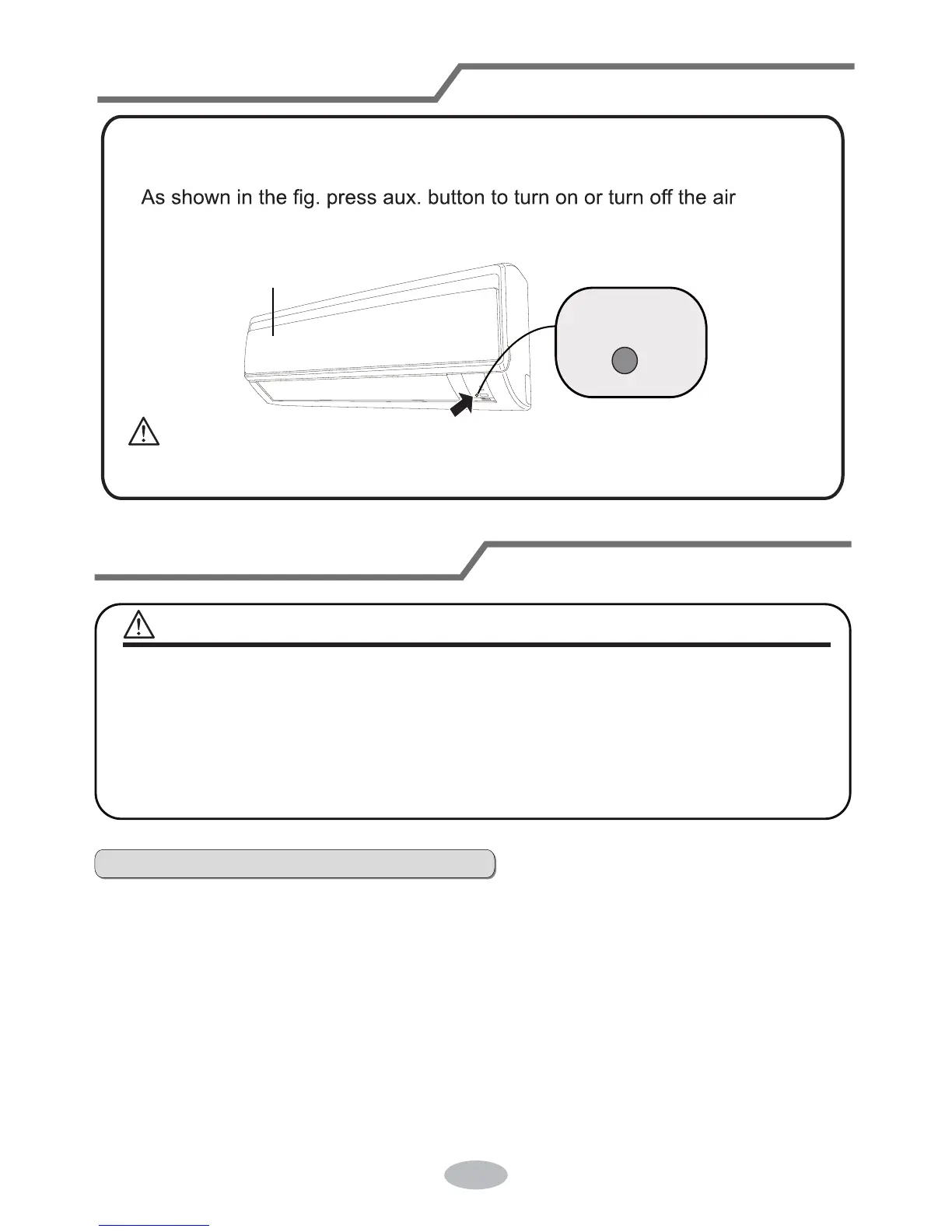 As shown in the fig. press aux. button to turn on or turn off the air