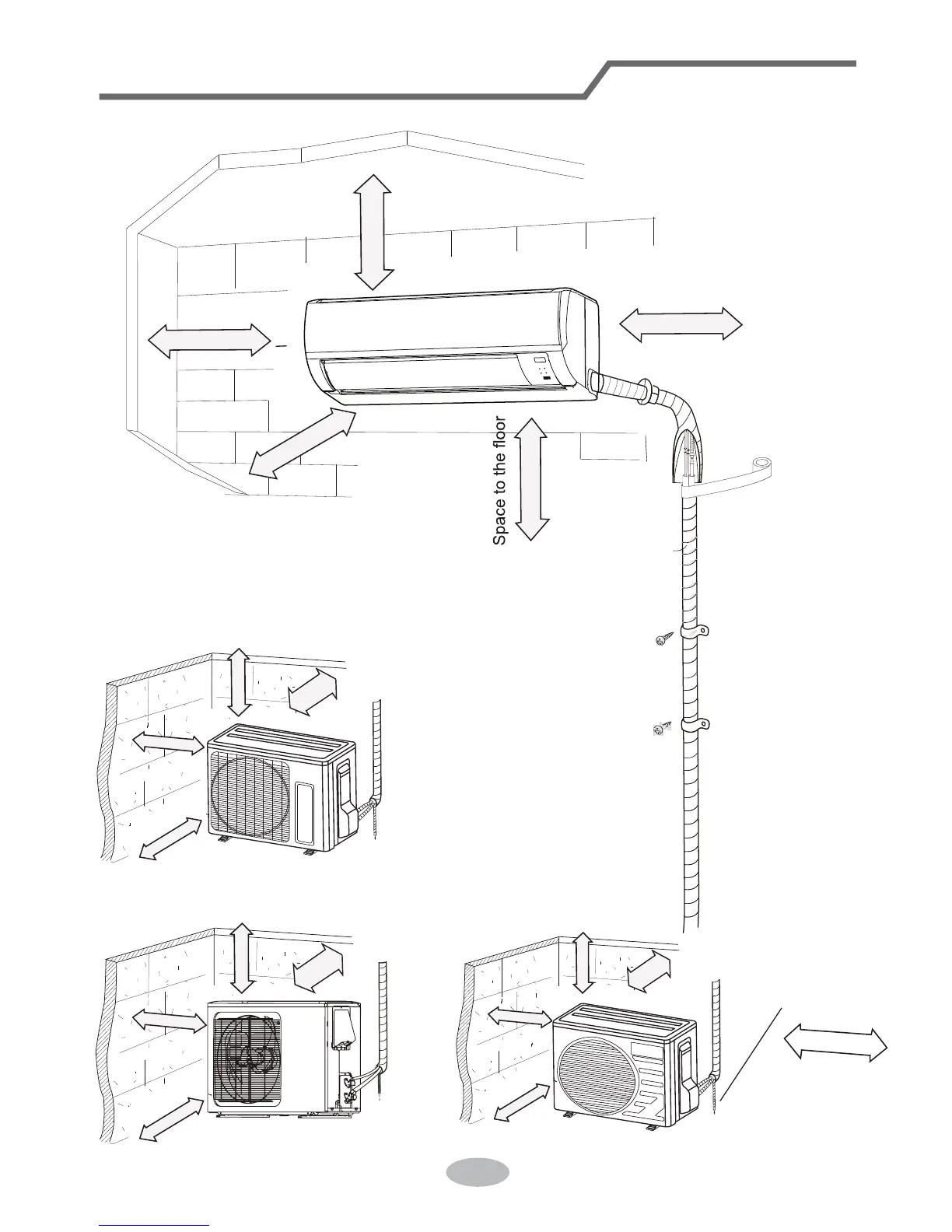 Space to the floor