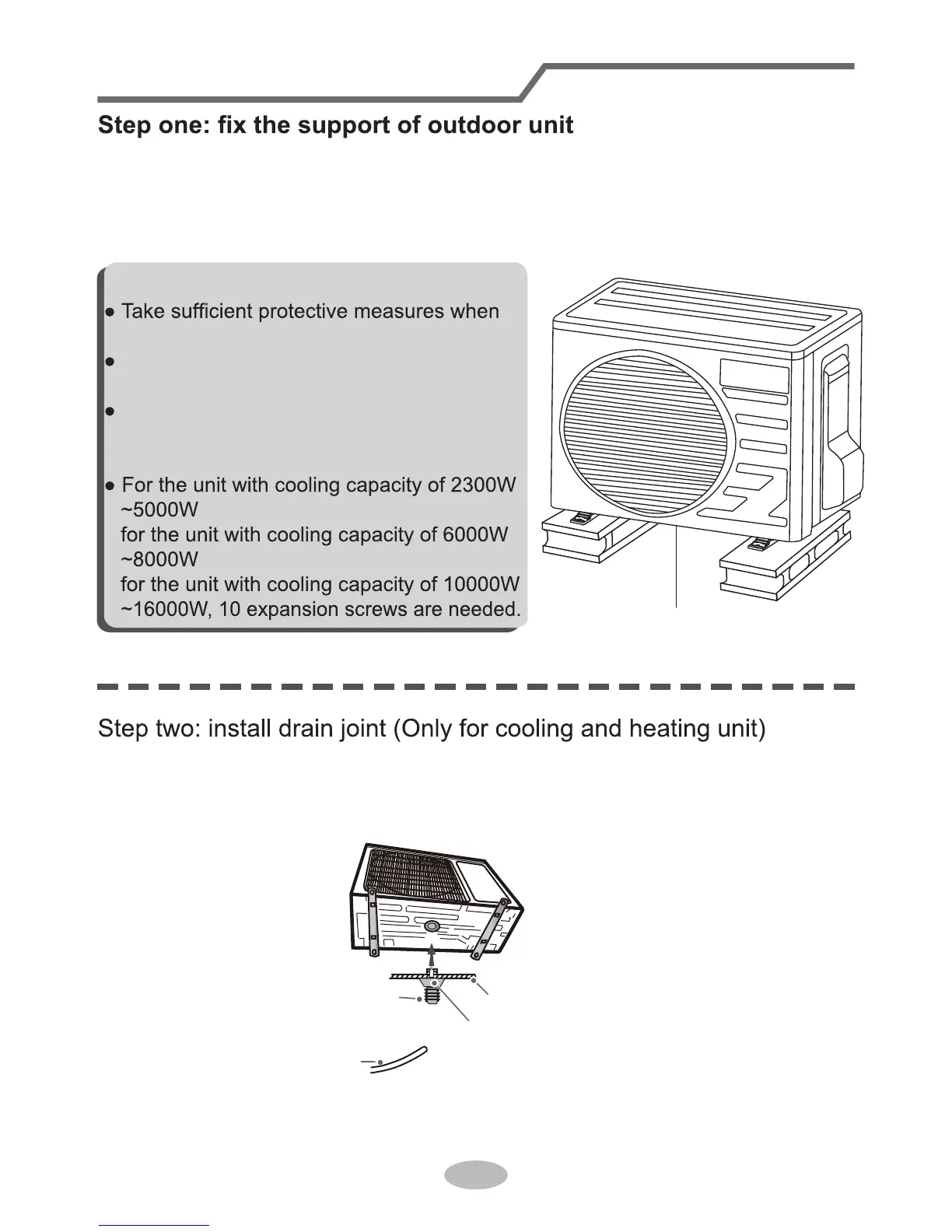 Step one: fix the support of outdoor unit

● Take sufficient protective measures when

●

●

● For the unit with cooling capacity of 2300W ~5000W
for the unit with cooling capacity of 6000W ~8000W
for the unit with cooling capacity of 10000W ~16000W, 10 expansion screws are needed.

Step two: install drain joint (Only for cooling and heating unit)