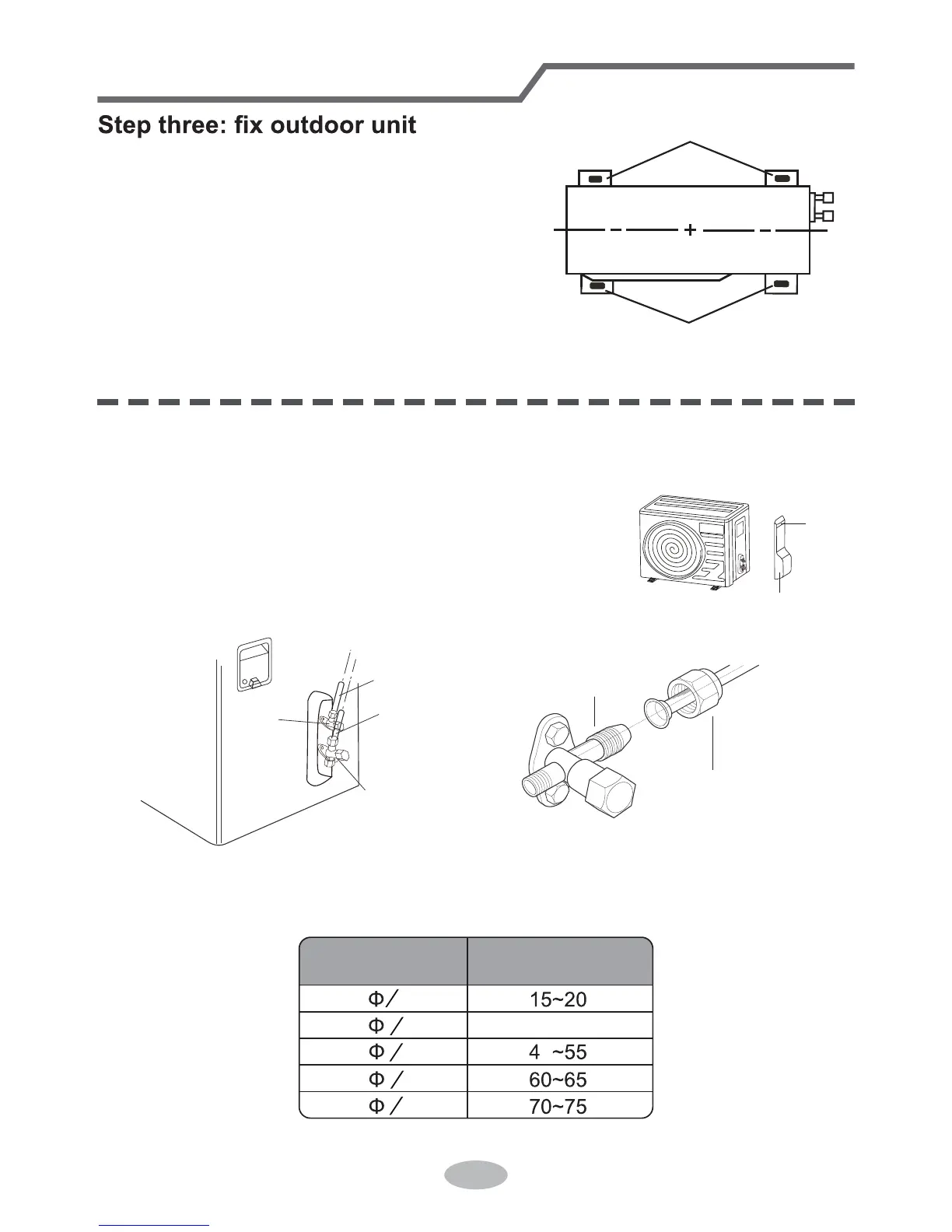 Step three: fix outdoor unit

|  |  |
|---|---|
| Φ/ | 15~20 |
| Φ/ |  |
| Φ/ | 4 ~55 |
| Φ/ | 60~65 |
| Φ/ | 70~75 |