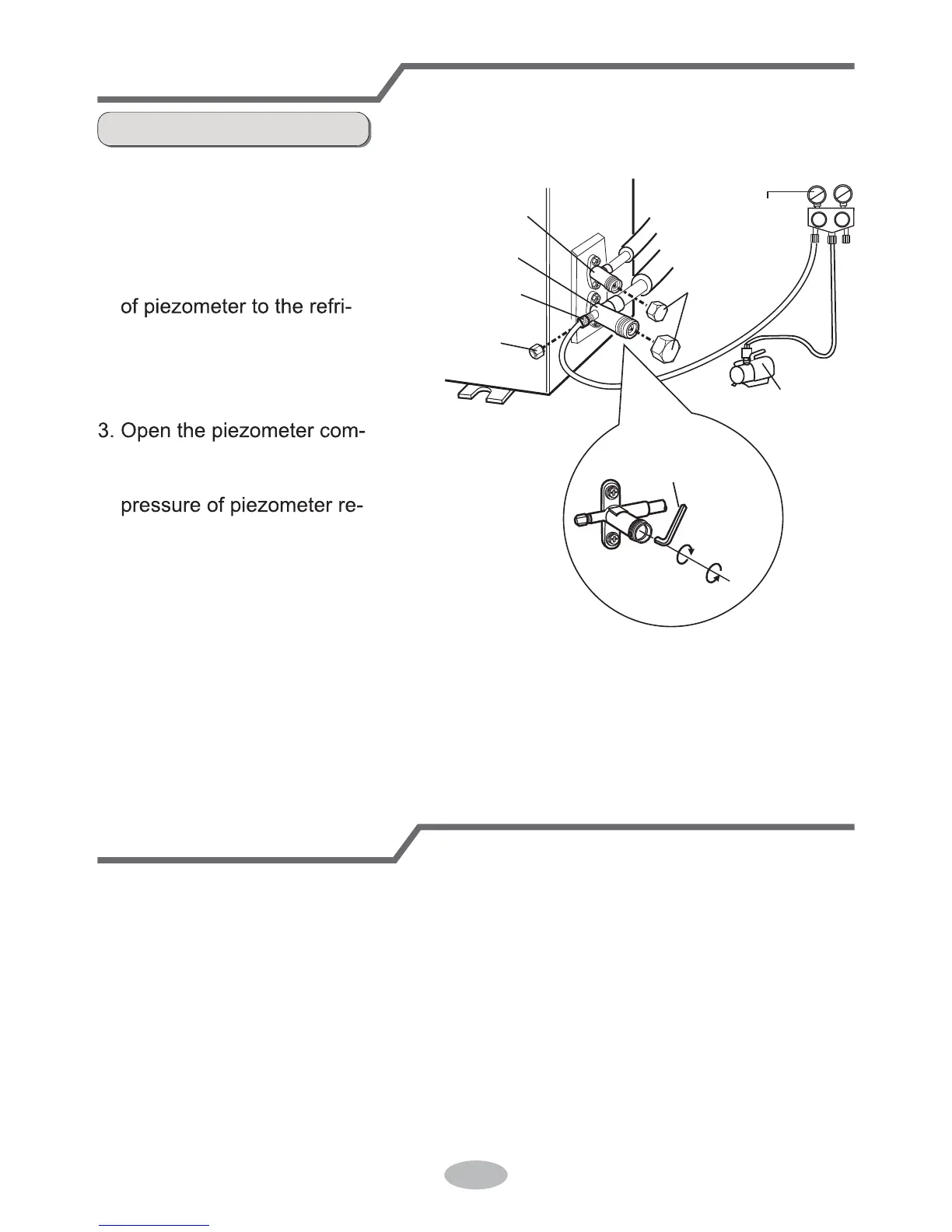 of piezometer to the refri-

3. Open the piezometer com-

pressure of piezometer re-