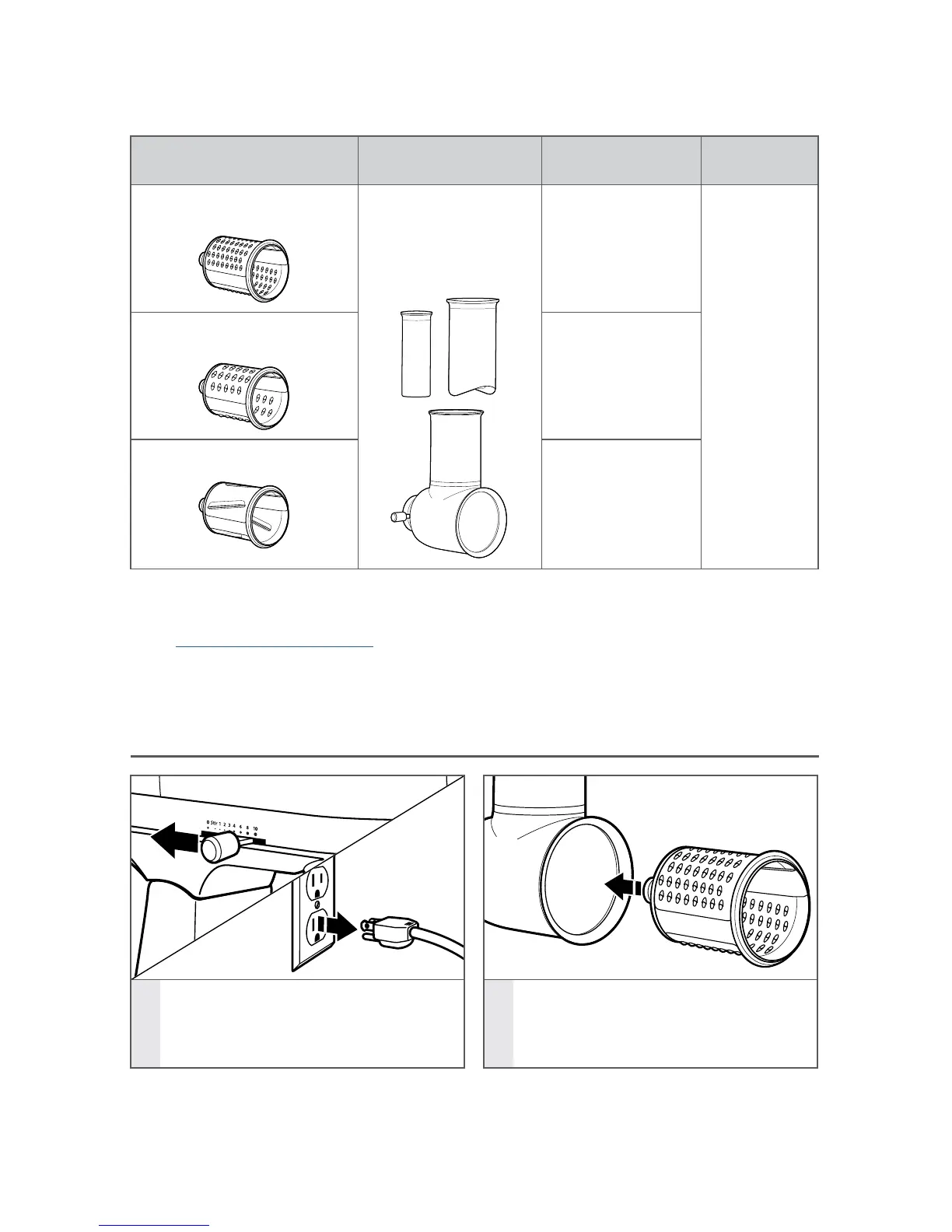 0 Stir 1 2 3 4 6 8 10