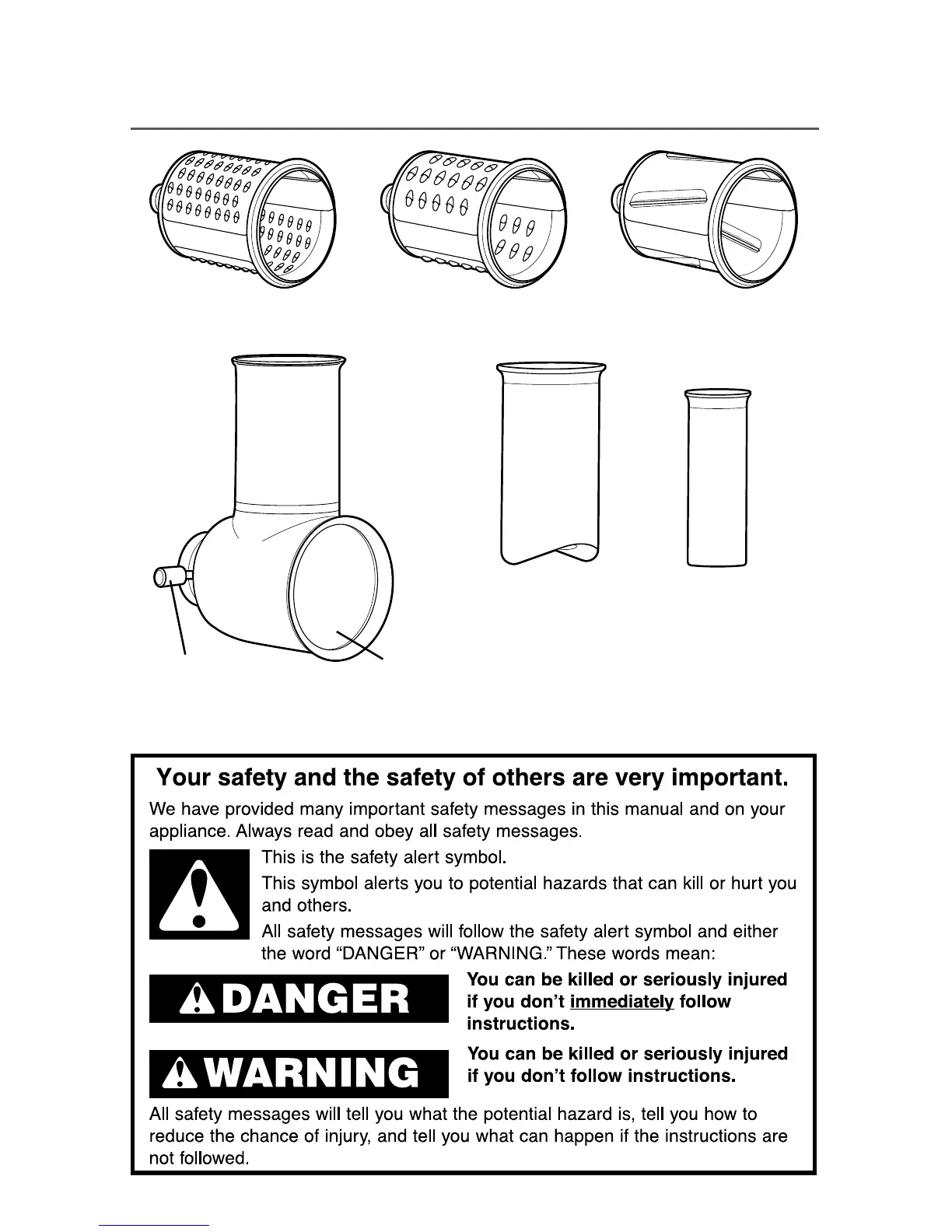 Your safety and the safety of others are very important.

We have provided many important safety messages in this manual and on your appliance. Always read and obey all safety messages.

This is the safety alert symbol.

This symbol alerts you to potential hazards that can kill or hurt you and others.

All safety messages will follow the safety alert symbol and either the word “DANGER” or “WARNING.” These words mean:

DANGER

You can be killed or seriously injured if you don’t immediately follow instructions.

WARNING

You can be killed or seriously injured if you don’t follow instructions.

All safety messages will tell you what the potential hazard is, tell you how to reduce the chance of injury, and tell you what can happen if the instructions are not followed.