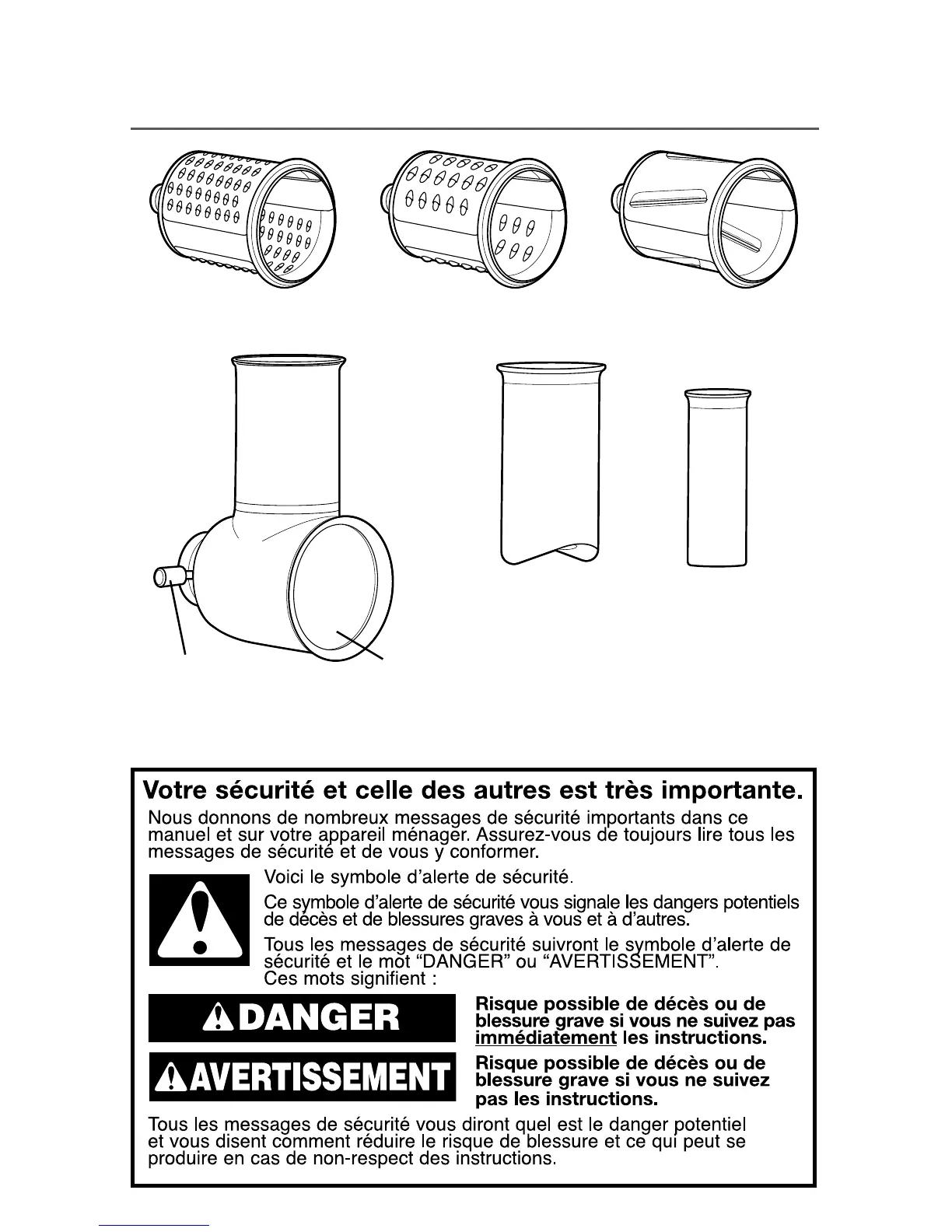 Votre sécurité et celle des autres est très importante.

Nous donnons de nombreux messages de sécurité importants dans ce manuel et sur votre appareil ménager. Assurez-vous de toujours lire tous les messages de sécurité et de vous y conformer.

Voici le symbole d'alerte de sécurité.

Ce symbole d'alerte de sécurité vous signale les dangers potentiels de décès et de blessures graves à vous et à d'autres.

Tous les messages de sécurité suivront le symbole d'alerte de sécurité et le mot "DANGER" ou "AVERTISSEMENT". Ces mots signifient :

DANGER

Risque possible de décès ou de blessure grave si vous ne suivez pas immédiatement les instructions.

AVERTISSEMENT

Risque possible de décès ou de blessure grave si vous ne suivez pas les instructions.

Tous les messages de sécurité vous diront quel est le danger potentiel et vous disent comment réduire le risque de blessure et ce qui peut se produire en cas de non-respect des instructions.