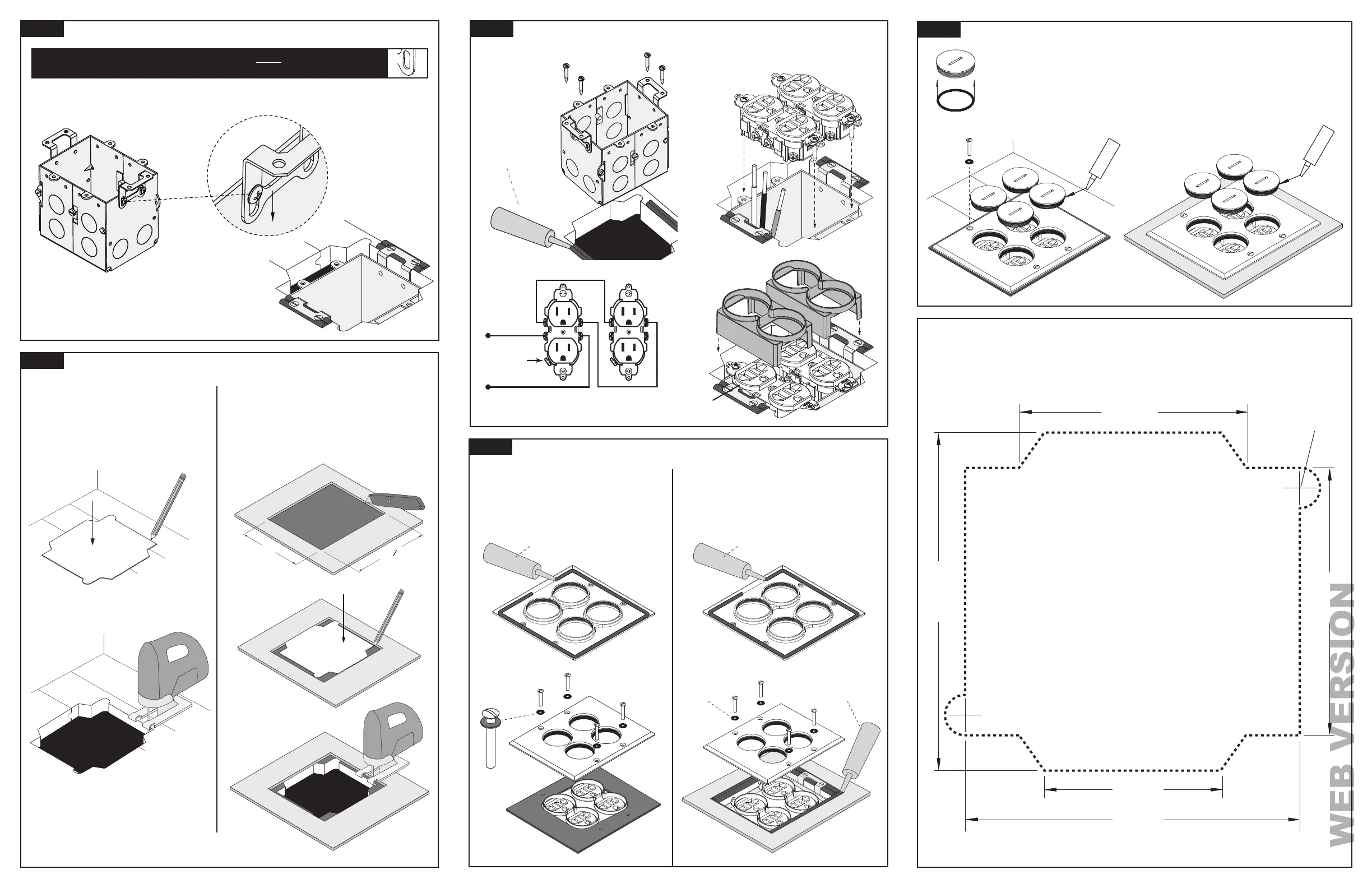 WEB VERSION