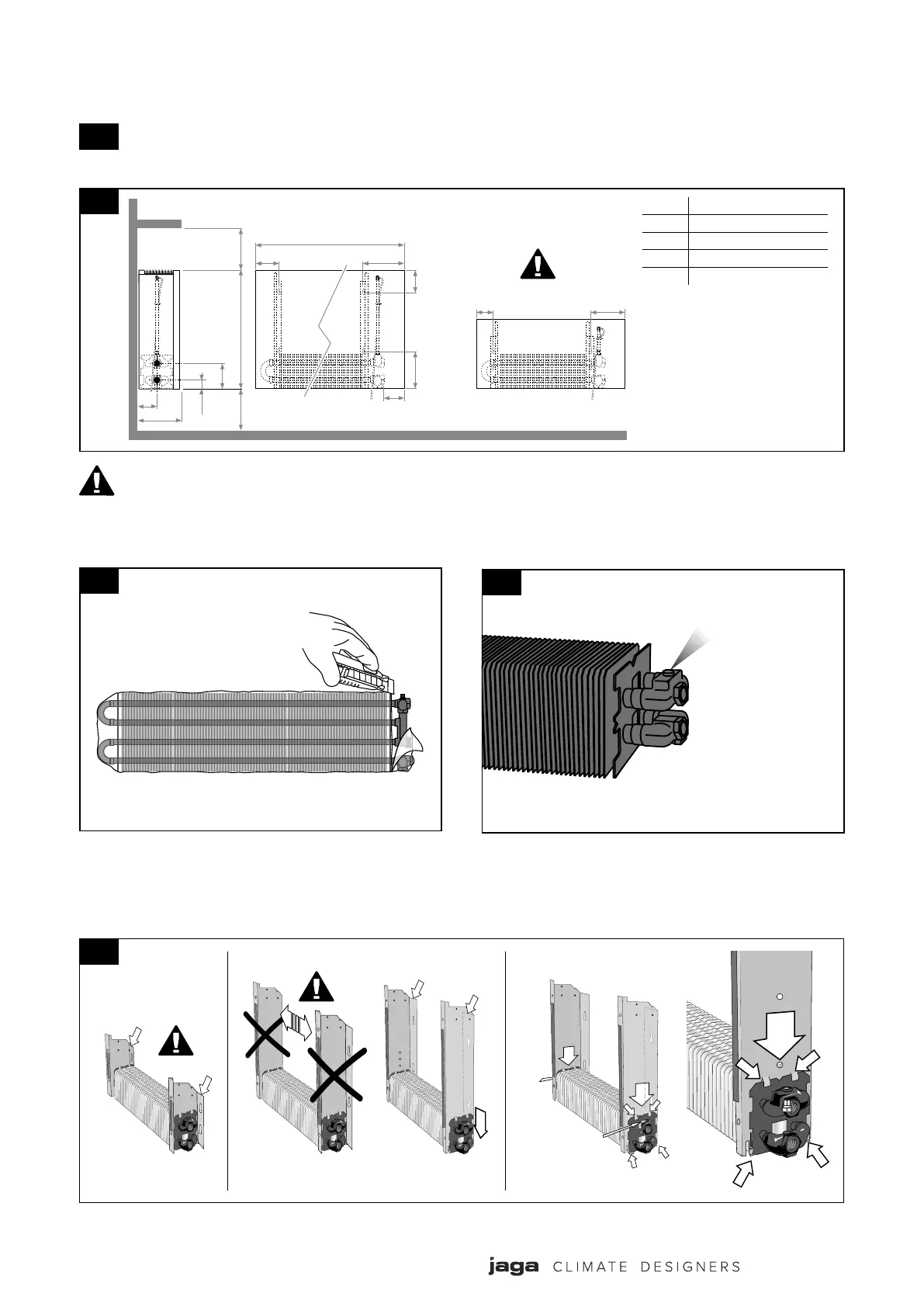 jaga CLIMATE DESIGNERS