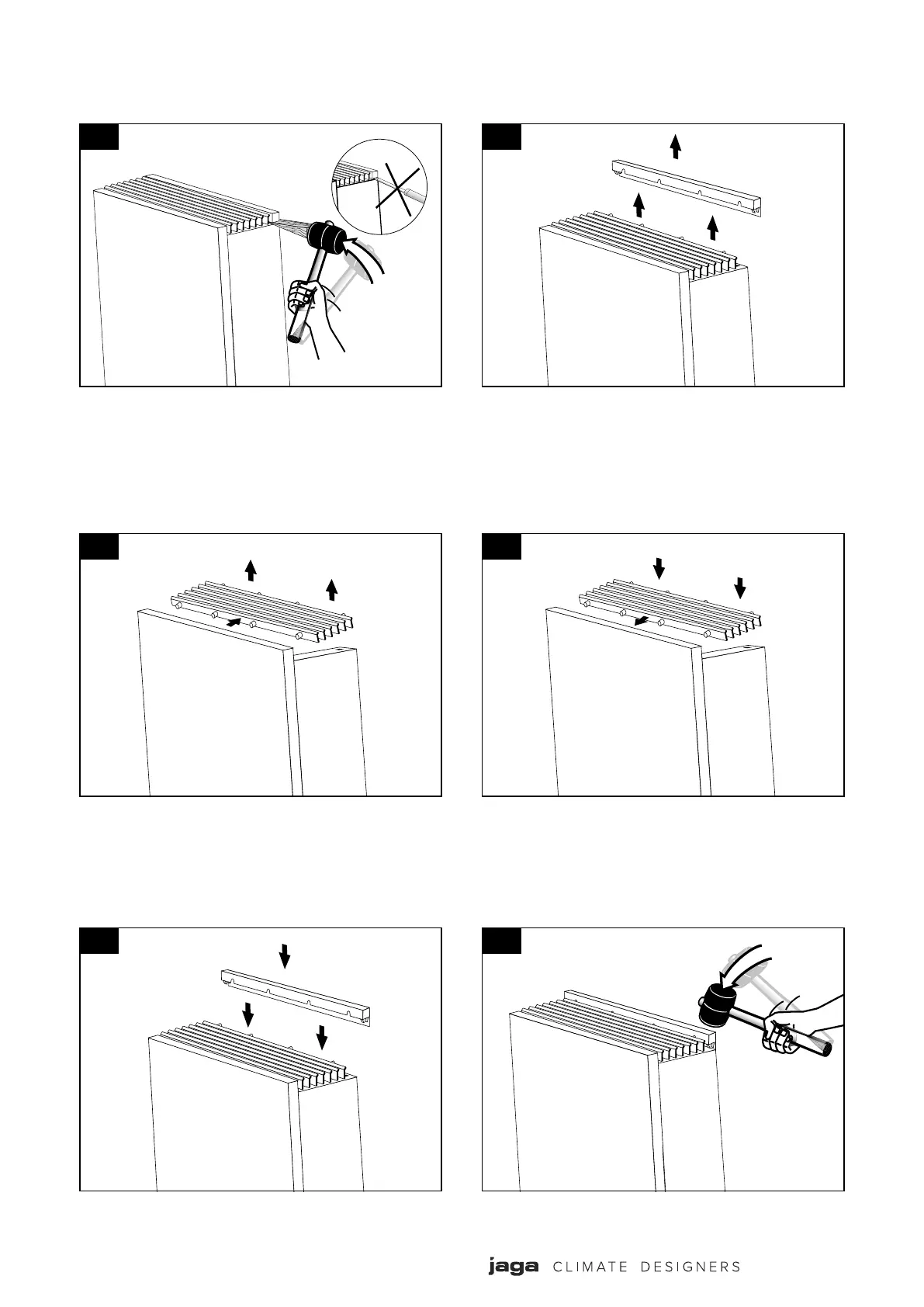 jaga CLIMATE DESIGNERS