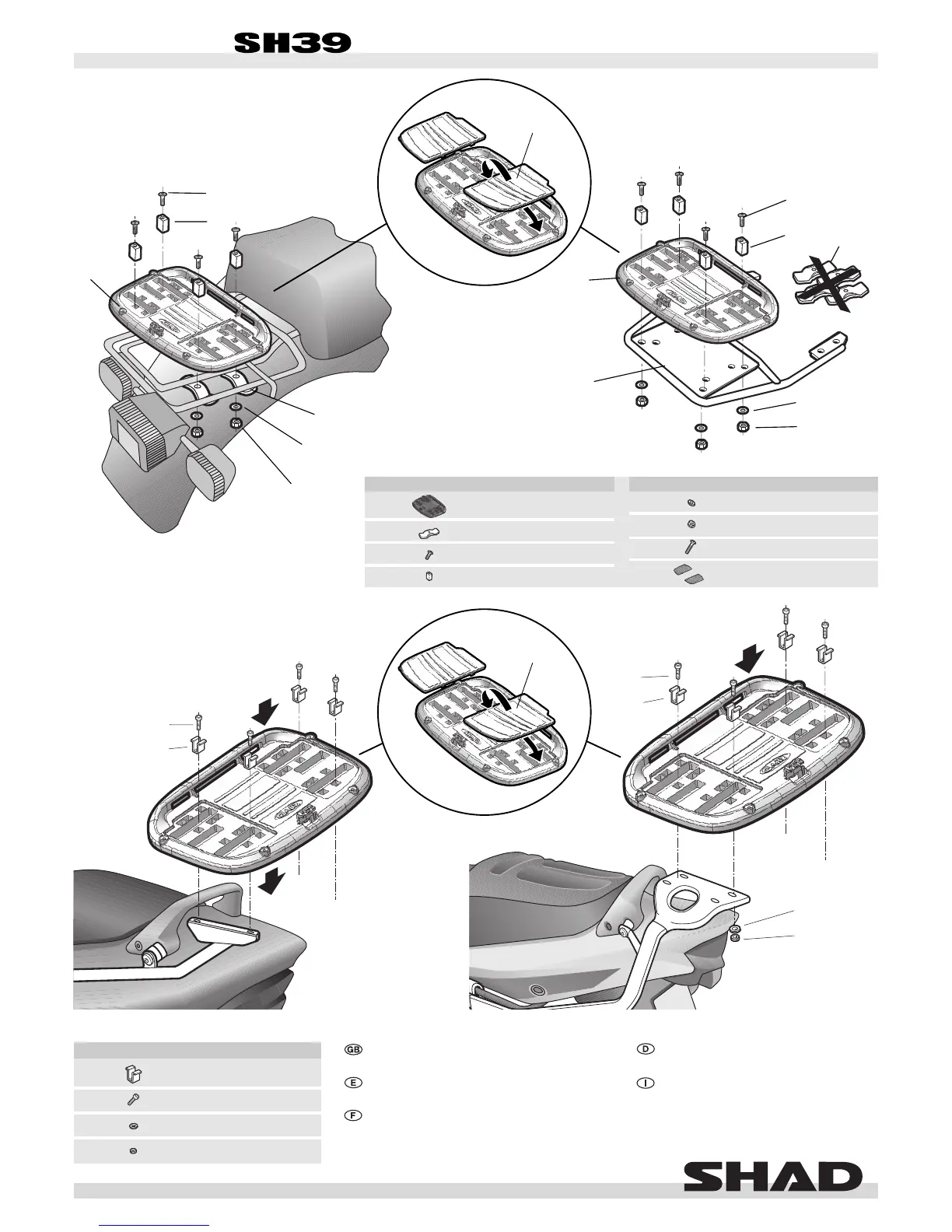 SH39

GB

E

F

D

I

SHAD