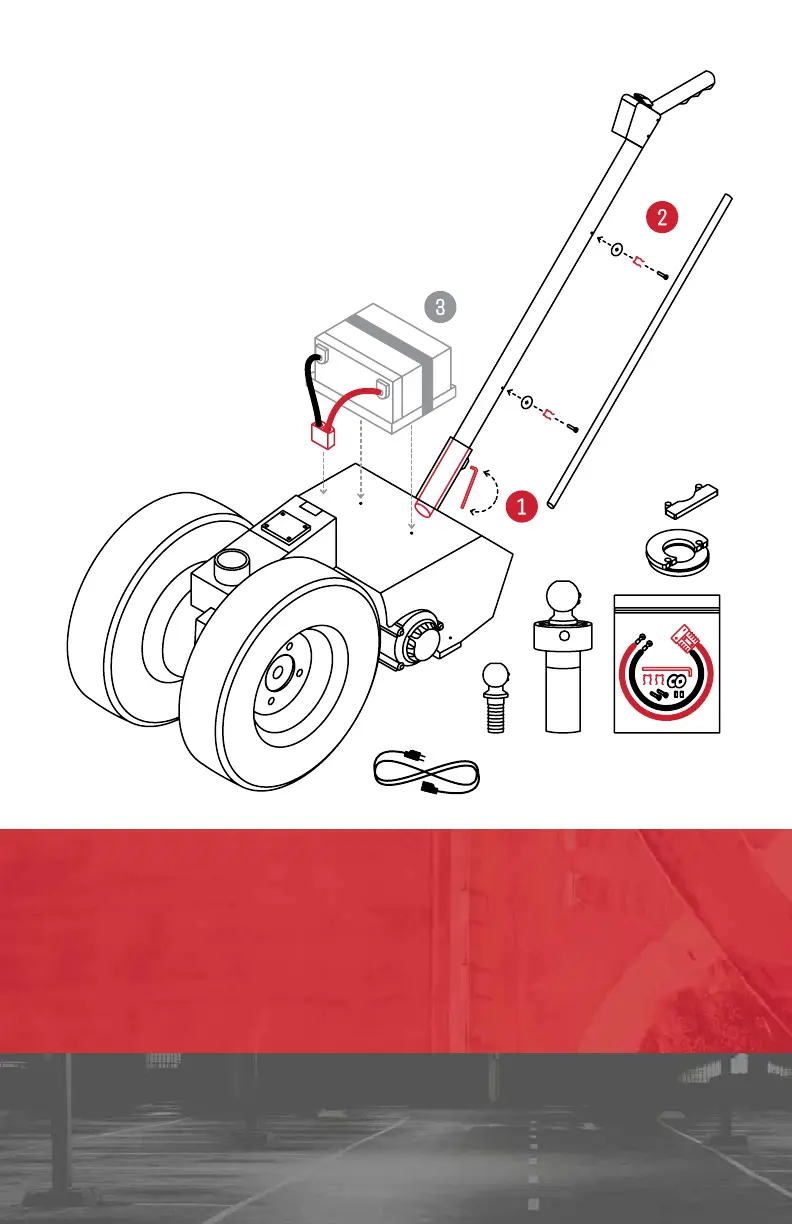 2

3

1