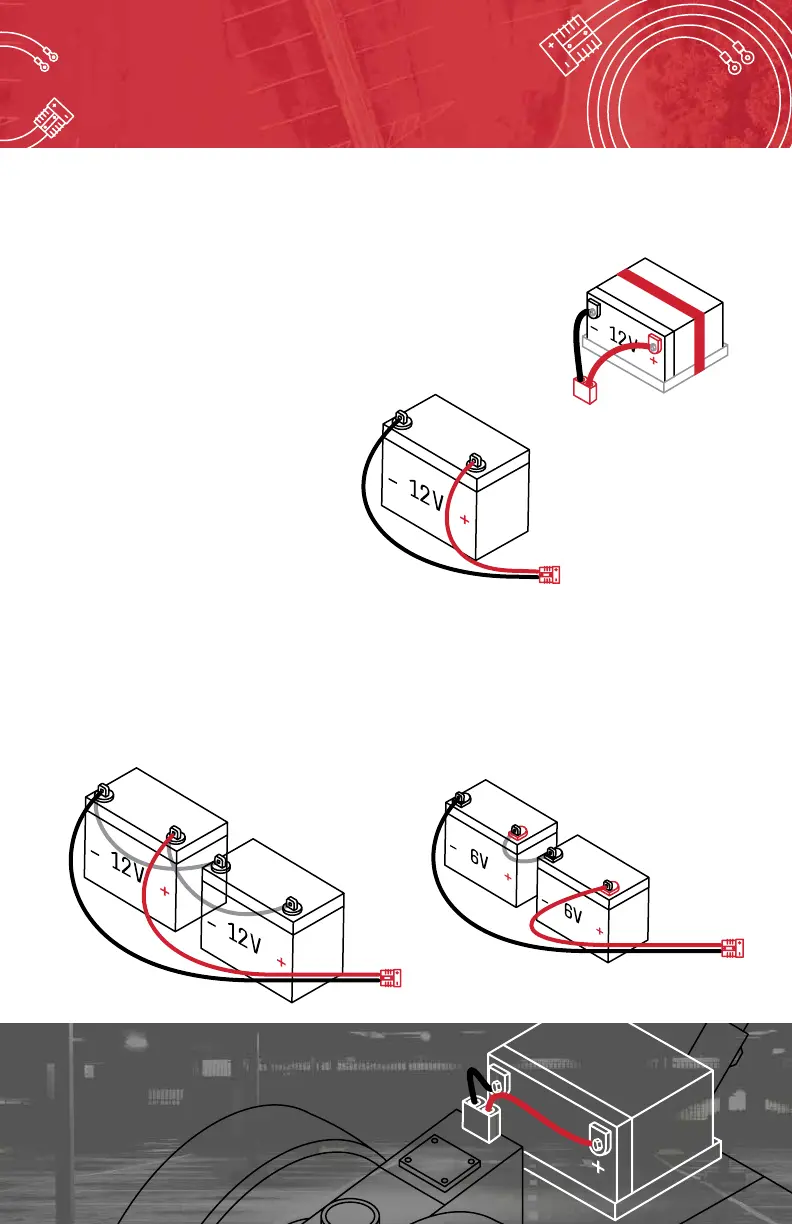 - 12V +

- 12V +

- 12V +

- 12V +

- 6V +

- 6V +

+