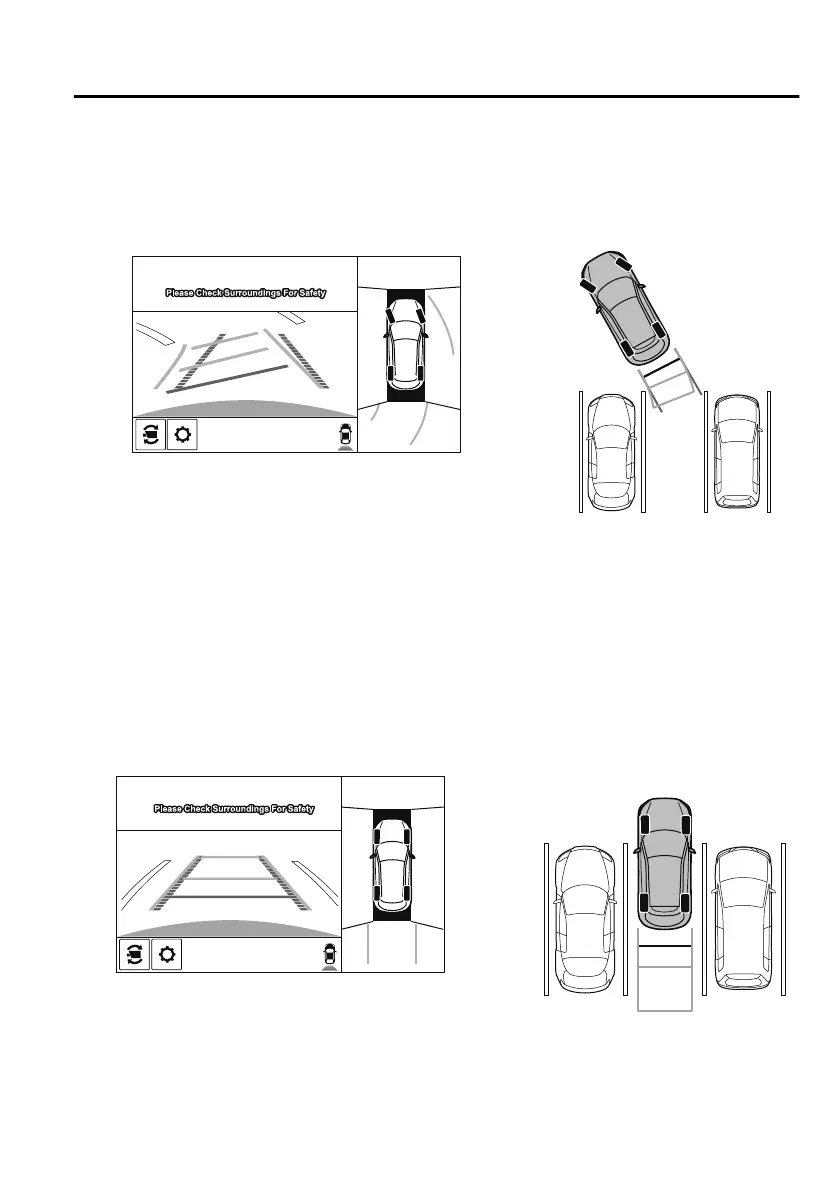 Please Check Surroundings For Safety

Please Check Surroundings For Safety