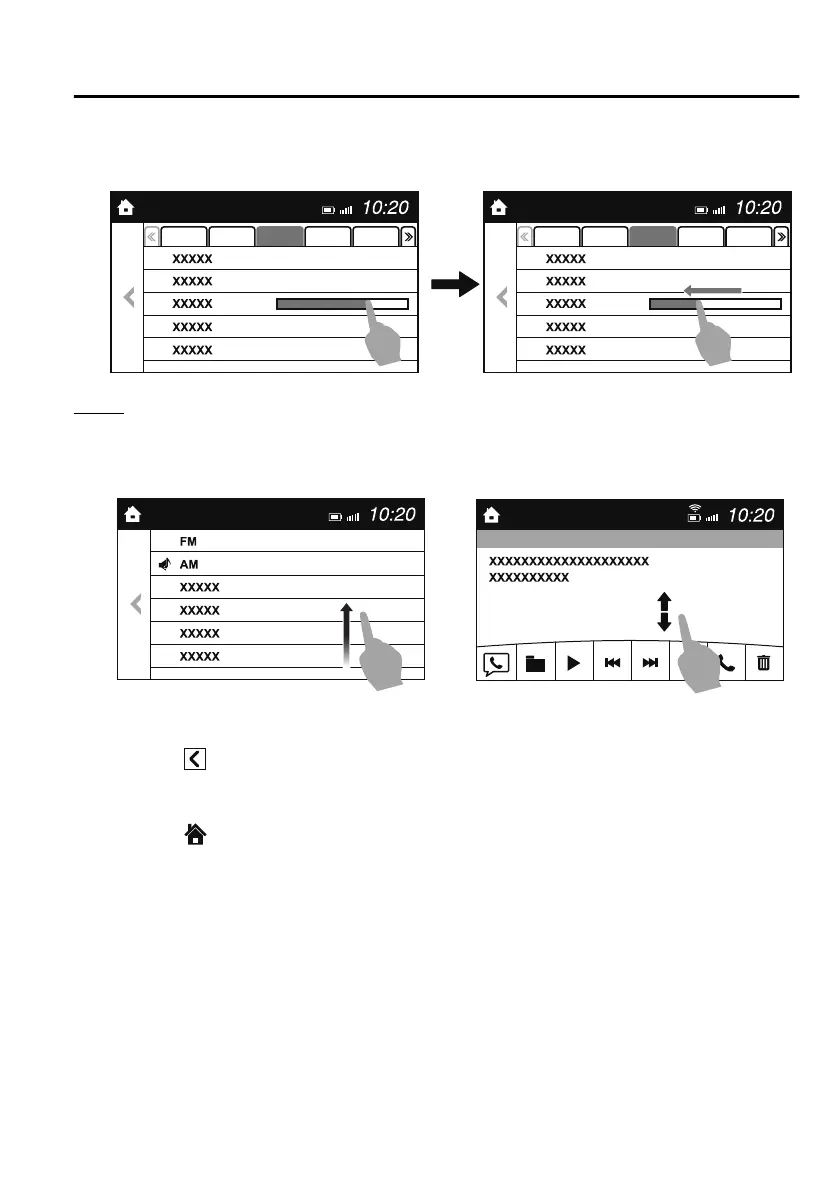 10:20
XXXXX
XXXXX
XXXXX
XXXXX
XXXXX

10:20
XXXXX
XXXXX
XXXXX
XXXXX
XXXXX

10:20
FM
AM
XXXXX
XXXXX
XXXXX
XXXXX

10:20
XXXXXXXXXXXXXXXXXXXXX
XXXXXXXXXX