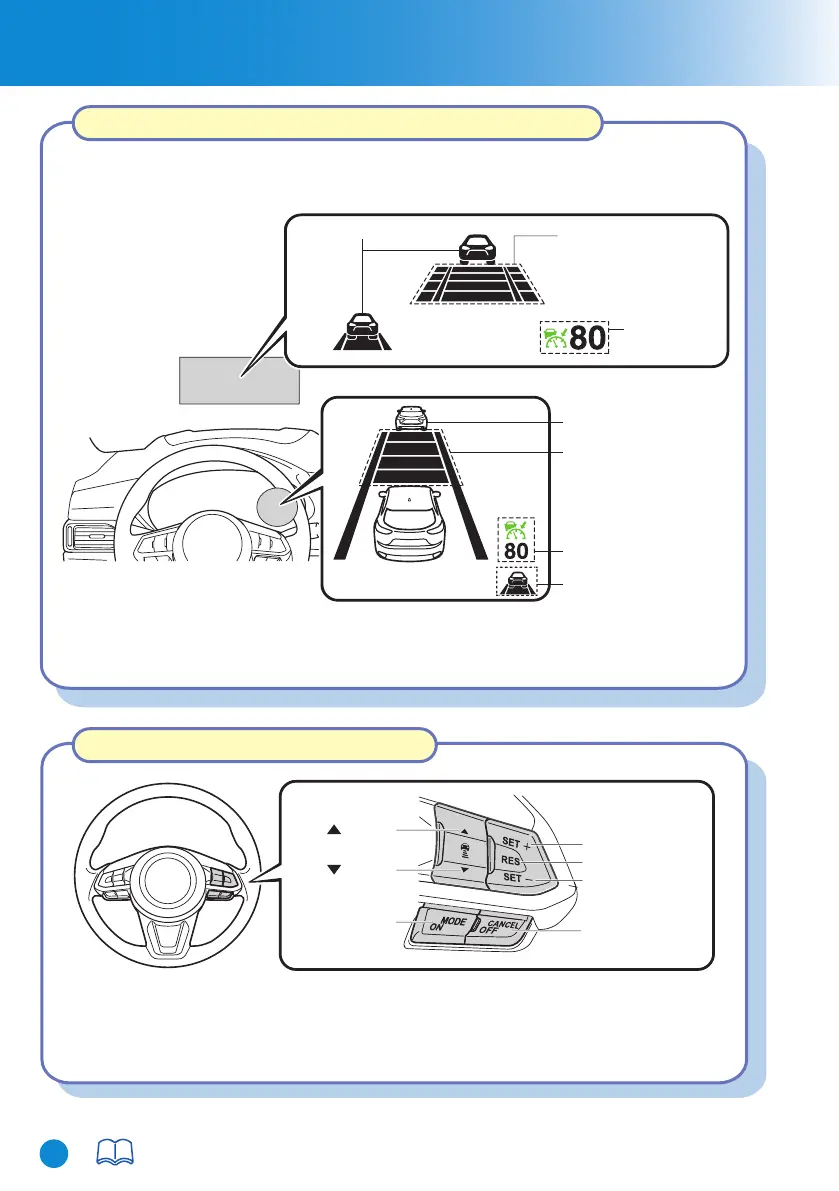 80

80

SET +
RES
SET −
MODE
ON
CANCEL
OFF