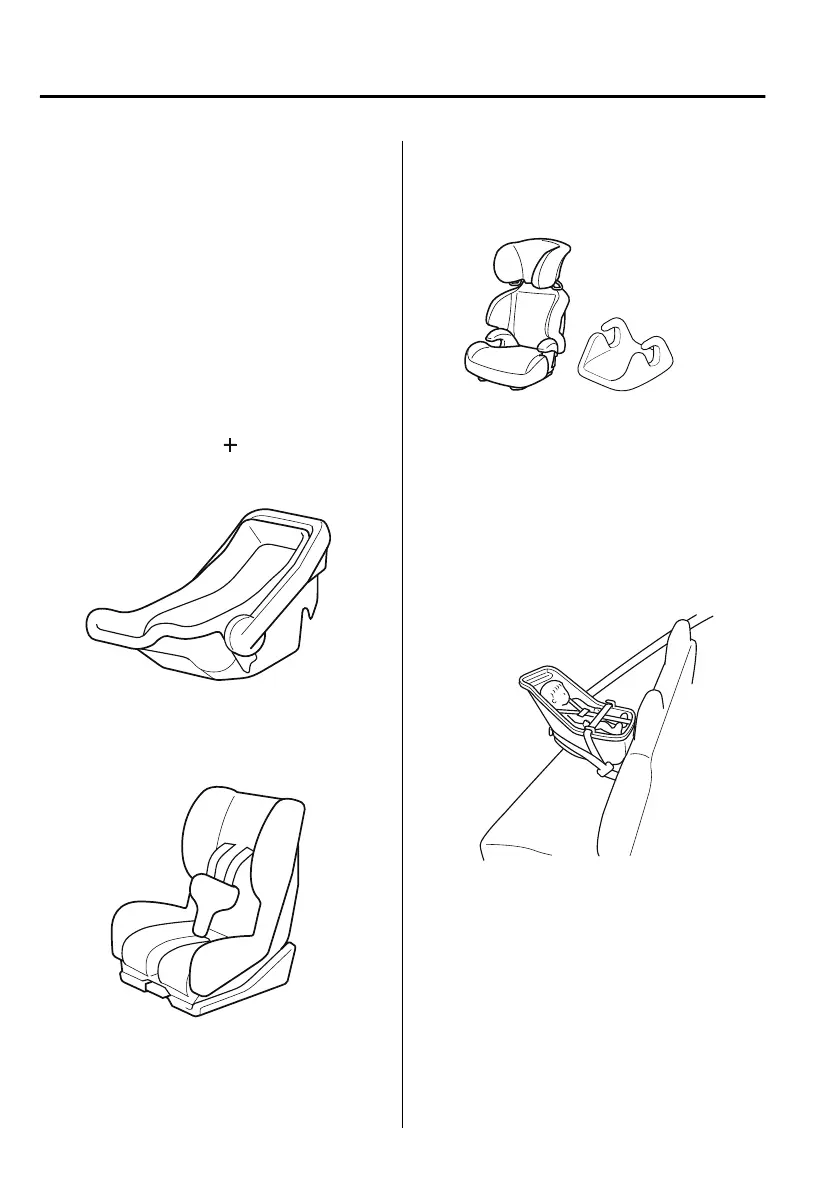 +