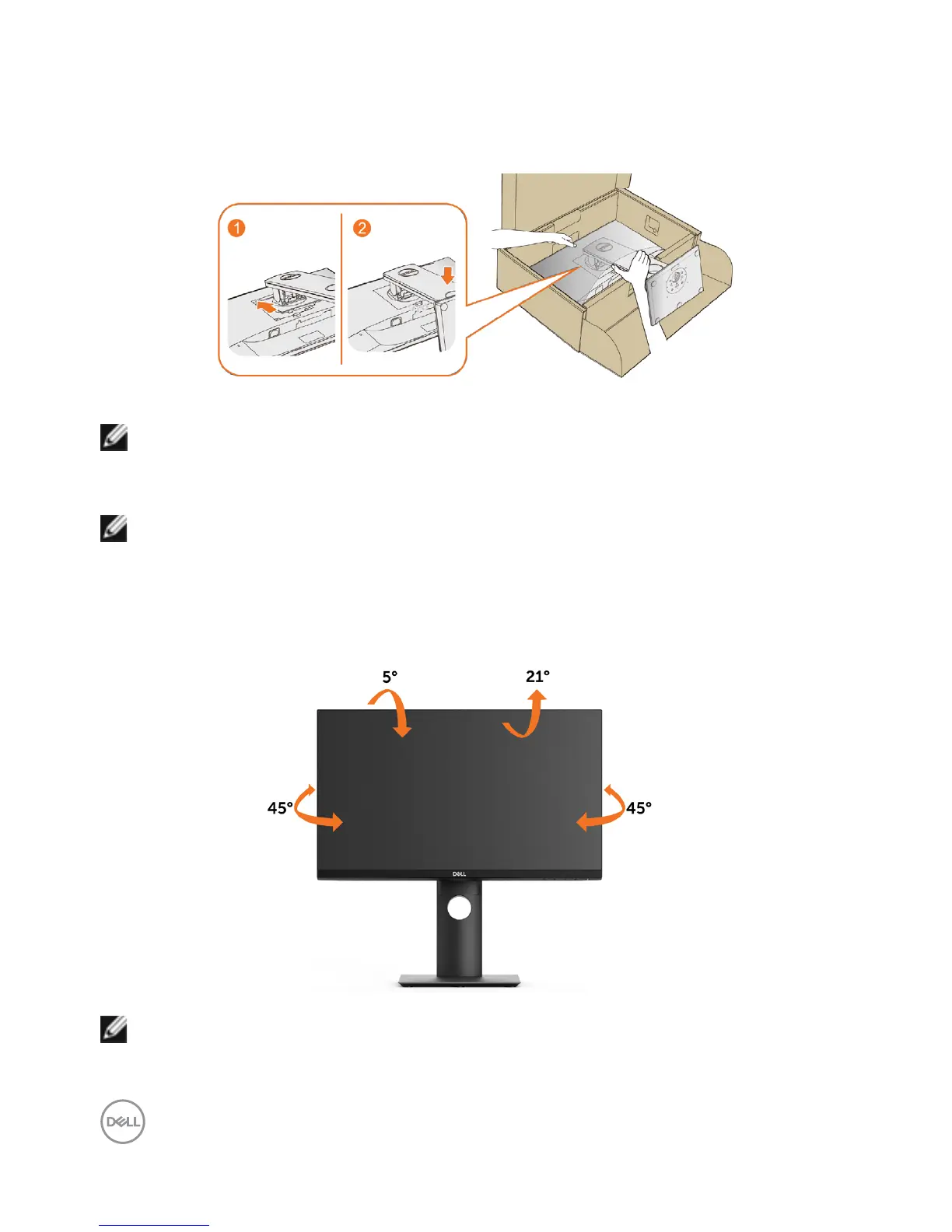 1

2

5°

21°

45°

45°

DELL

DELL