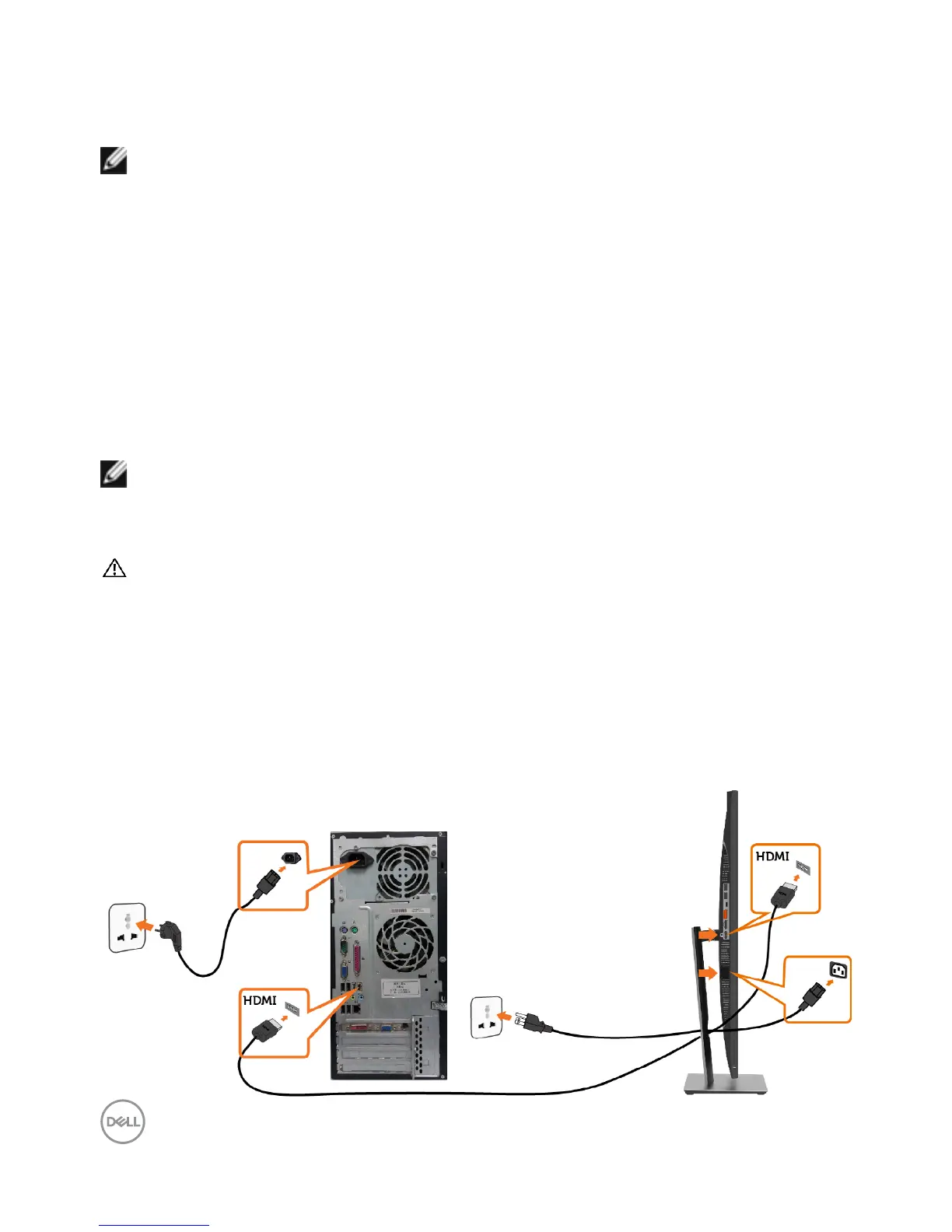 HDMI

HDMI

DELL