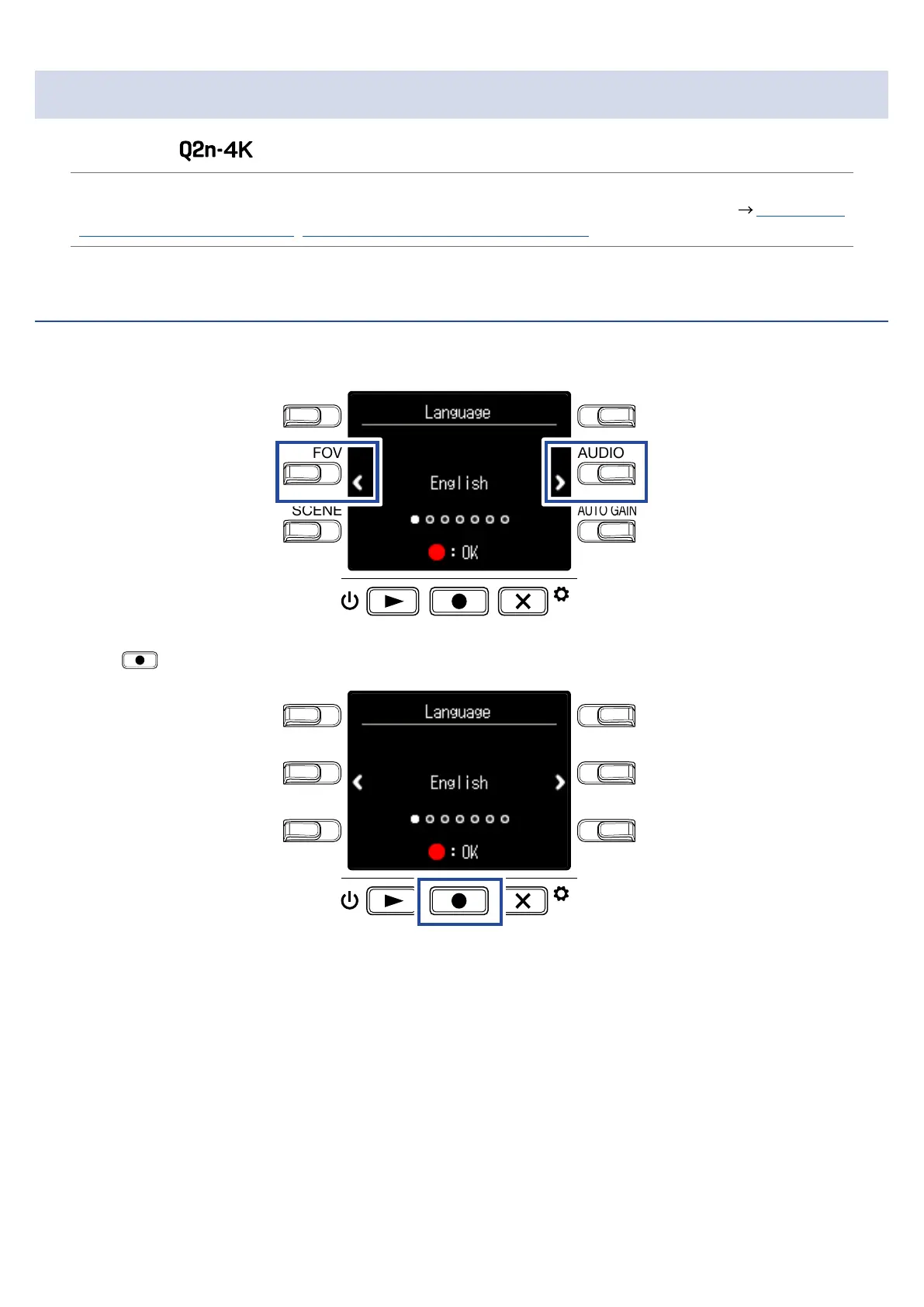 Q2n-4K

→

Language

FOV

AUDIO

English

SCENE

AUTO GAIN

: OK

Language

English

: OK