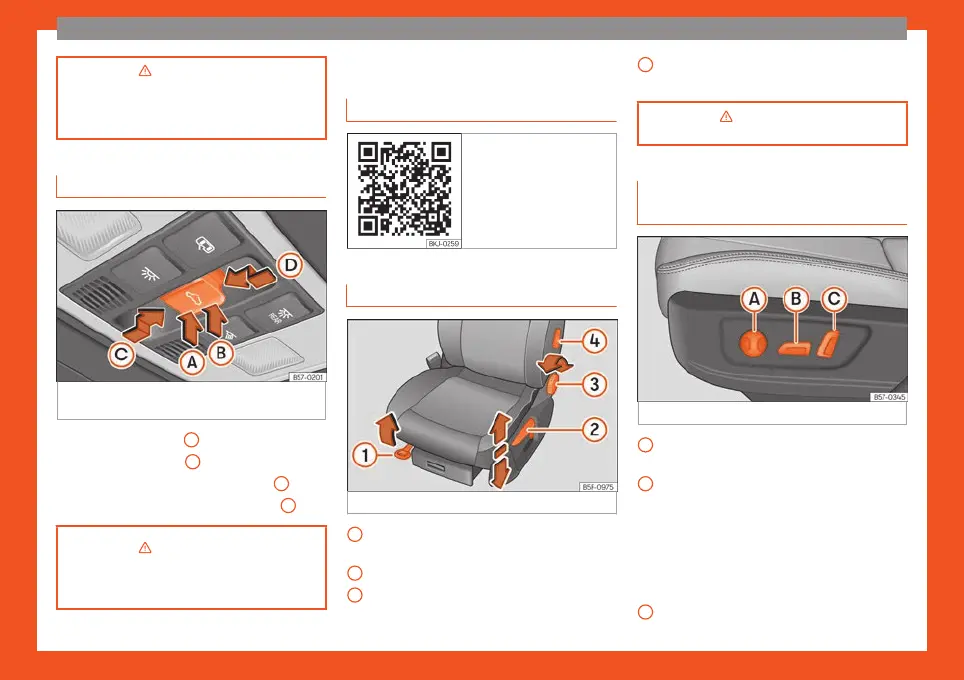 D

C

A

B

B57-0201

BKJ-0259

4

3

2

1

B5F-0975

A

B

C

B57-0345