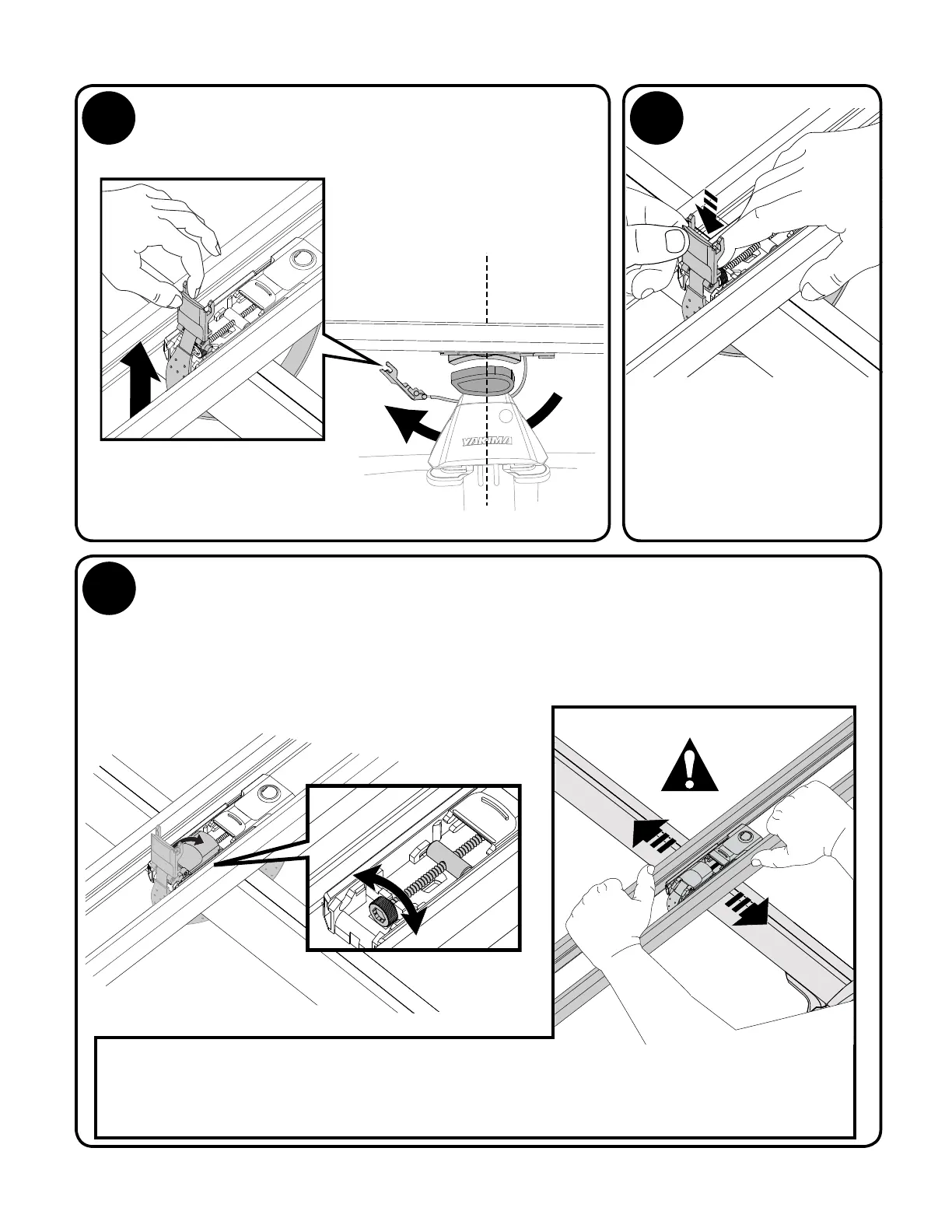 YAKIMA