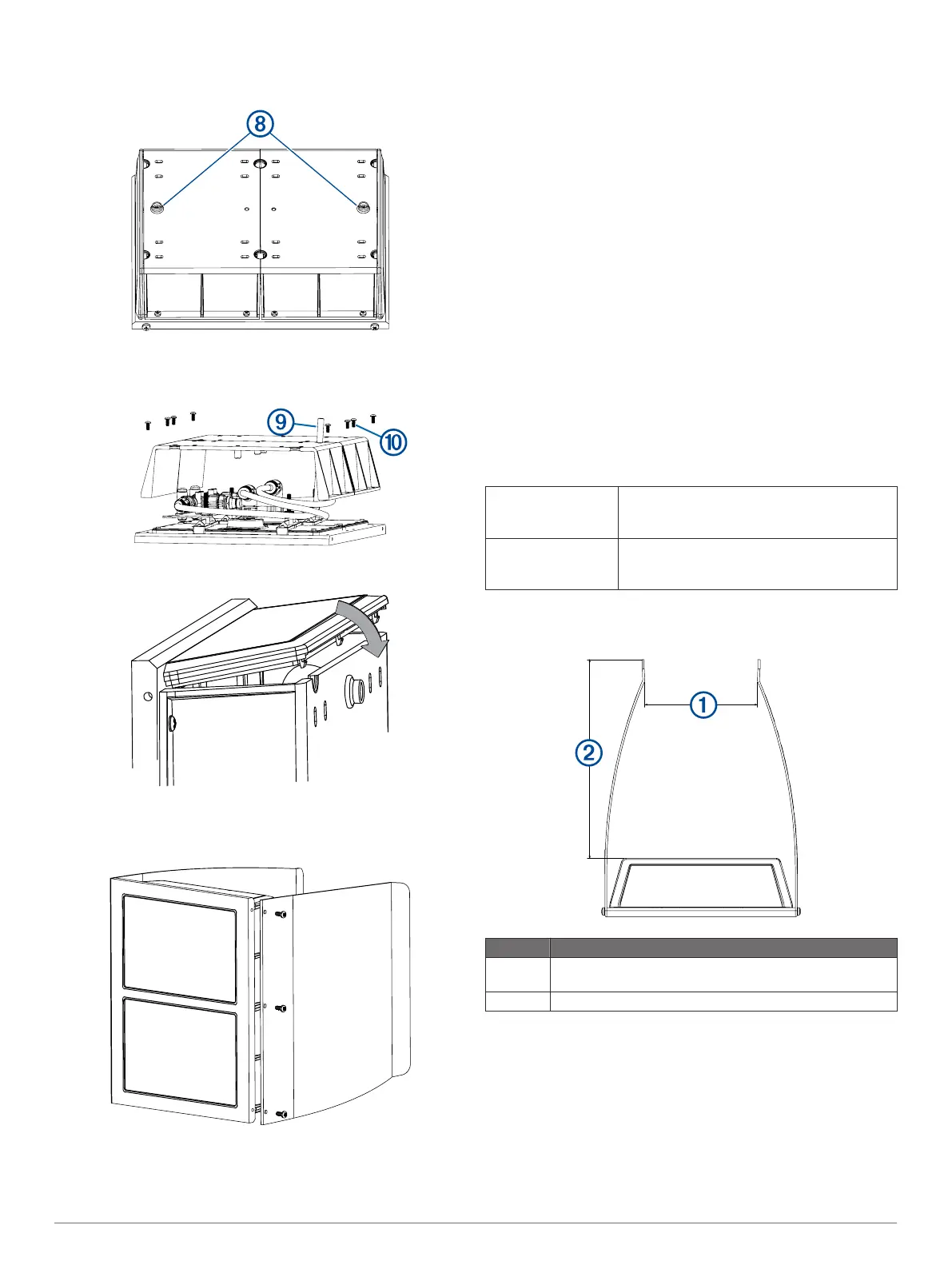 8

9

10

1

2