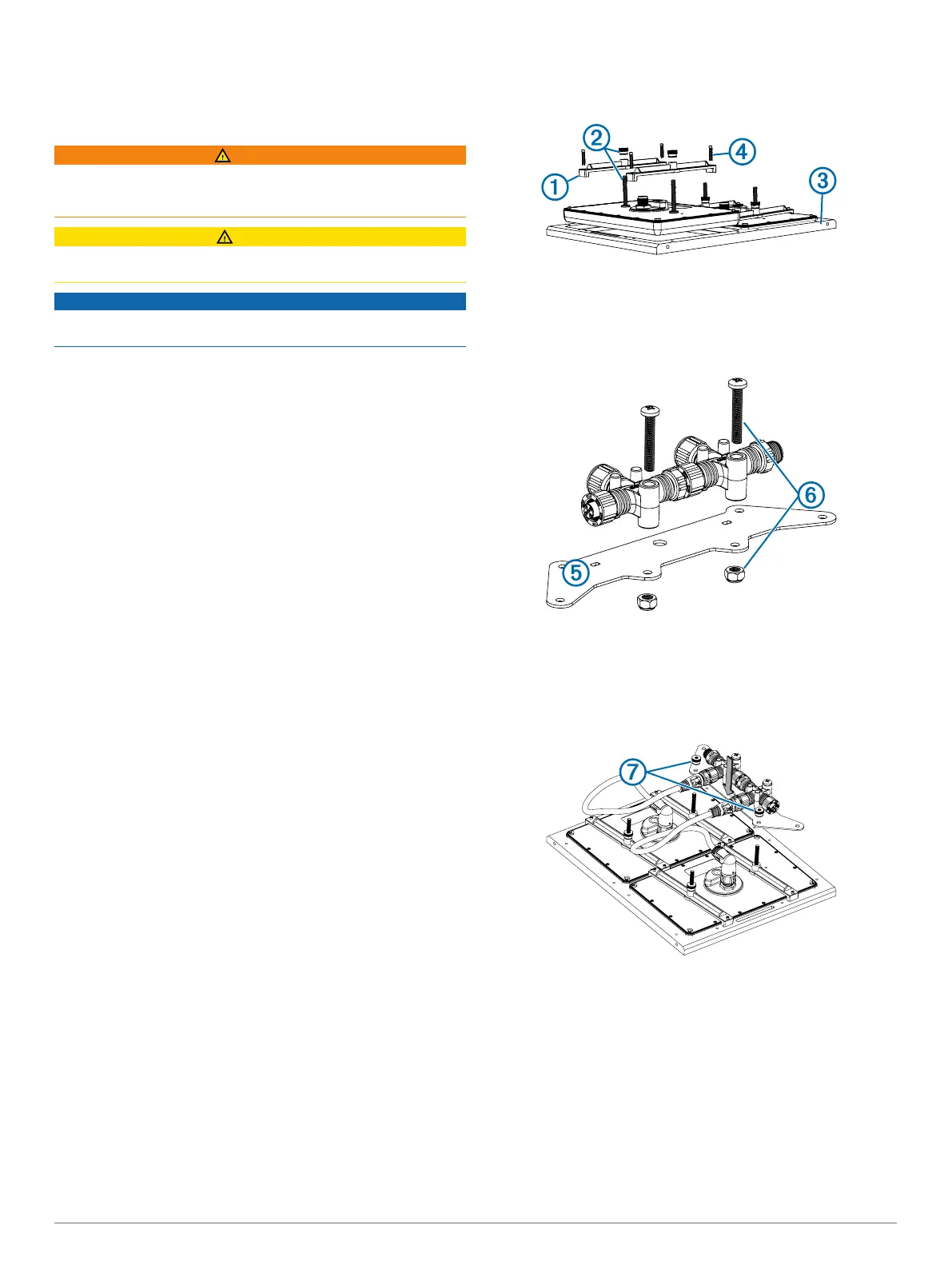 2
4
1
3
6
5
7