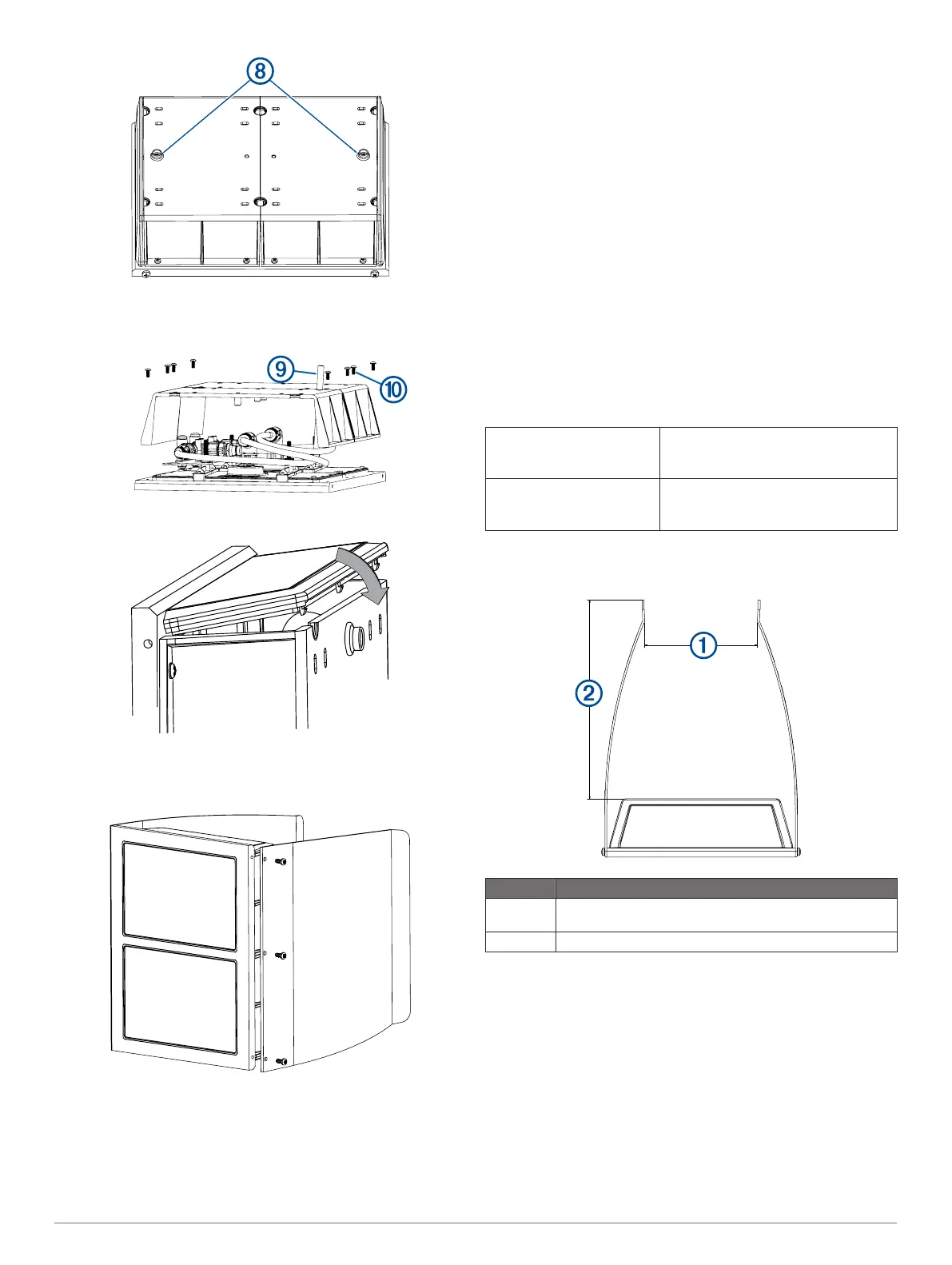 8

9

10

1

2