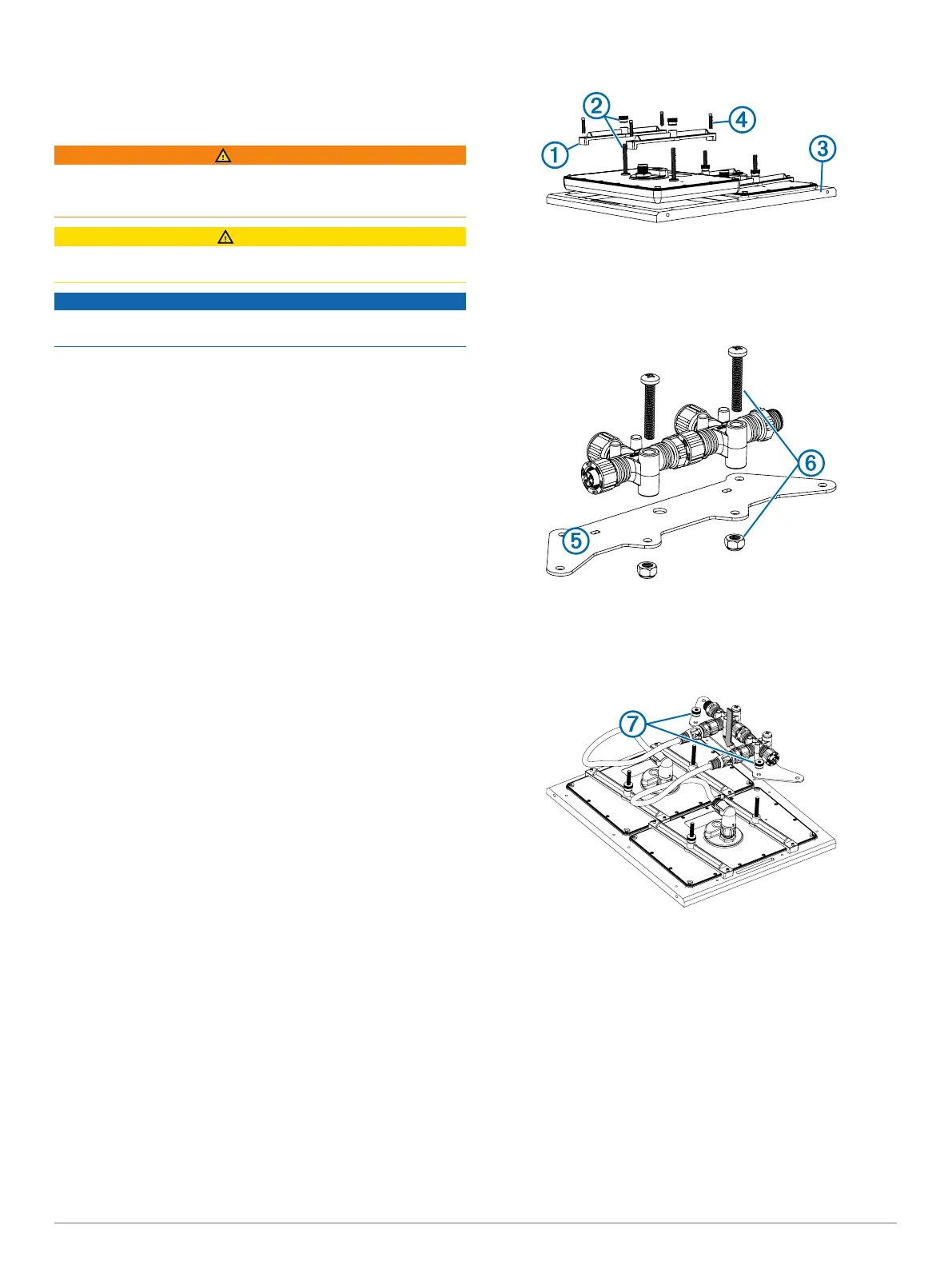 2

4

1

3

6

5

7