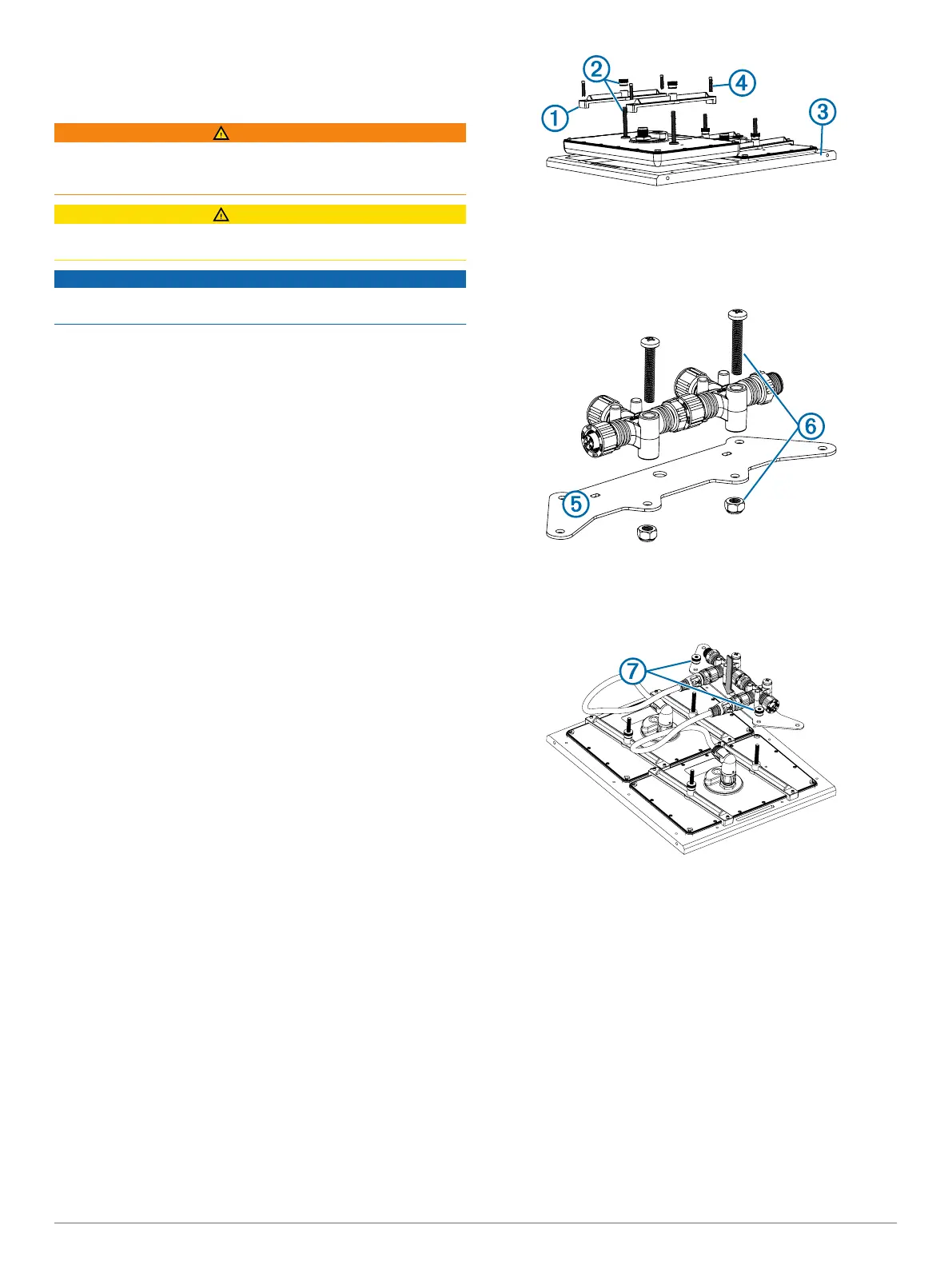 2
4
1
3

6
5

7